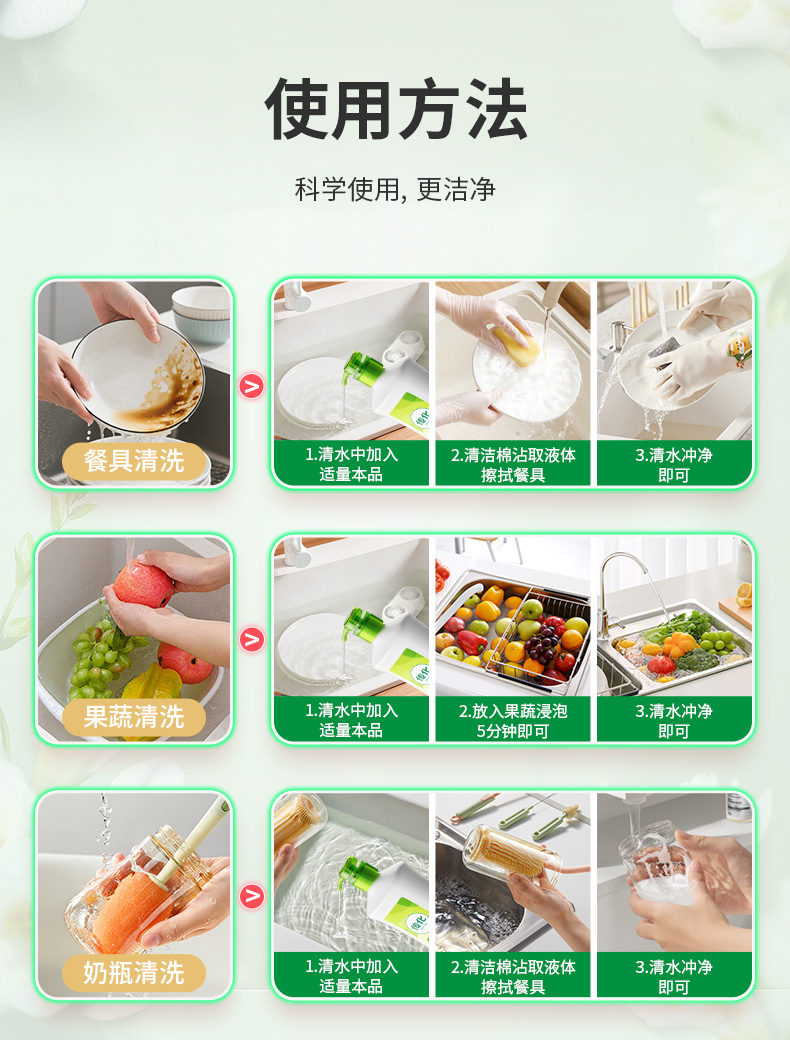 使用方法

科学使用, 更洁净

餐具清洗

1.清水中加入适量本品

2.清洁棉沾取液体擦拭餐具

3.清水冲净即可

果蔬清洗

1.清水中加入适量本品

2.放入果蔬浸泡5分钟即可

3.清水冲净即可

奶瓶清洗

1.清水中加入适量本品

2.清洁棉沾取液体擦拭餐具

3.清水冲净即可