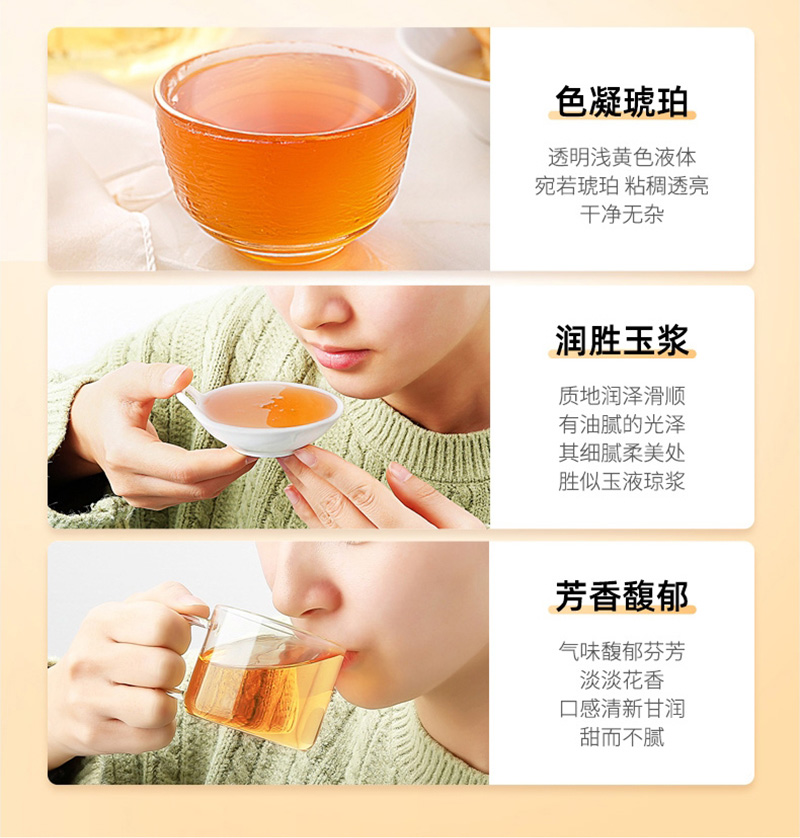 色凝琥珀

透明浅黄色液体
宛若琥珀 粘稠透亮
干净无杂

润胜玉浆

质地润泽滑顺
有油腻的光泽
其细腻柔美处
胜似玉液琼浆

芳香馥郁

气味馥郁芬芳
淡淡花香
口感清新甘润
甜而不腻