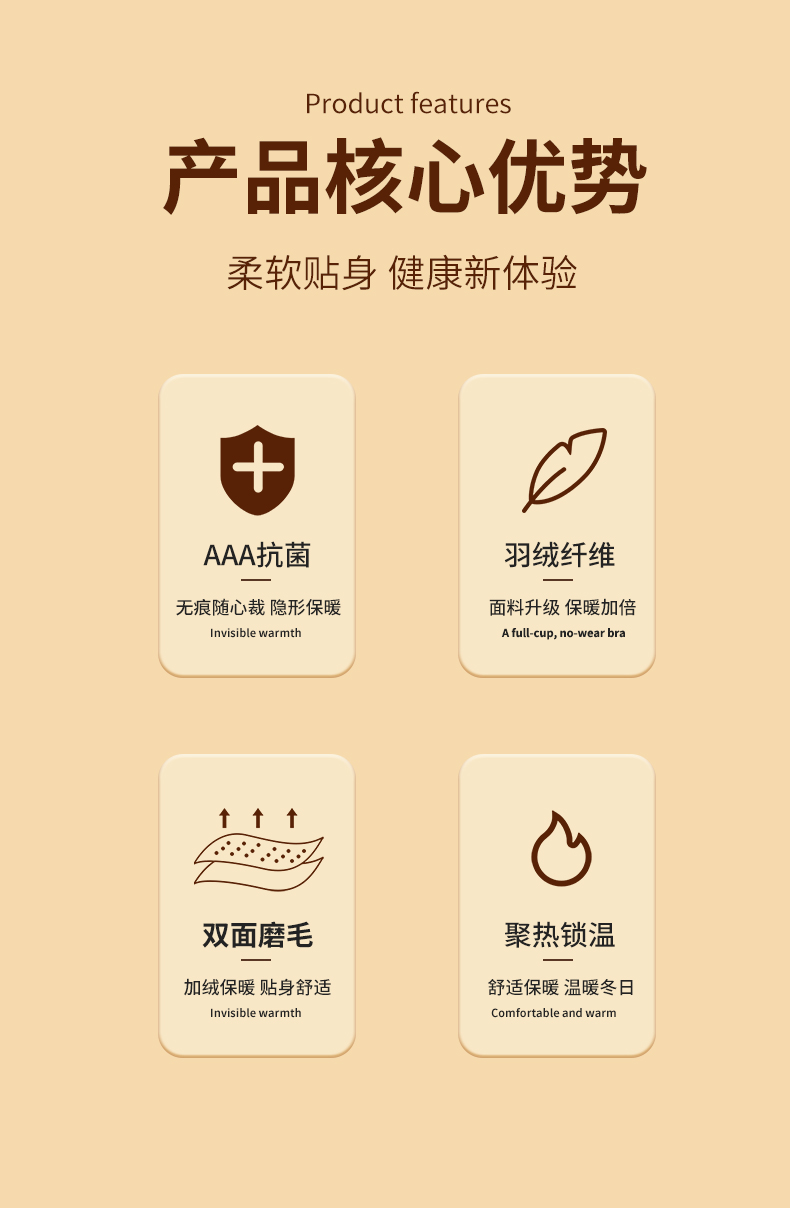 Product features

产品核心优势

柔软贴身 健康新体验

AAA抗菌

无痕随心裁 隐形保暖

Invisible warmth

羽绒纤维

面料升级 保暖加倍

A full-cup, no-wear bra

双面磨毛

加绒保暖 贴身舒适

Invisible warmth

聚热锁温

舒适保暖 温暖冬日

Comfortable and warm