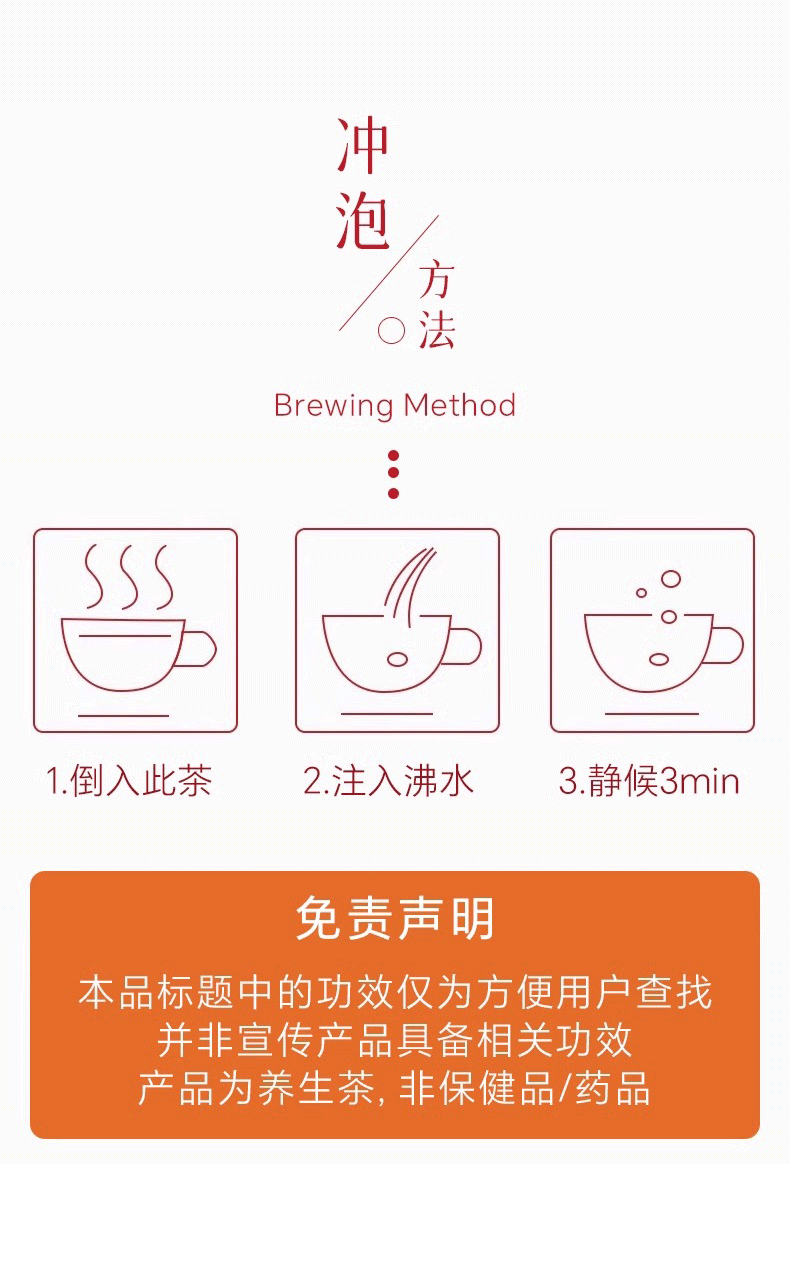 冲泡
方法

Brewing Method

1.倒入此茶

2.注入沸水

3.静候3min

免责声明

本品标题中的功效仅为方便用户查找
并非宣传产品具备相关功效
产品为养生茶, 非保健品/药品