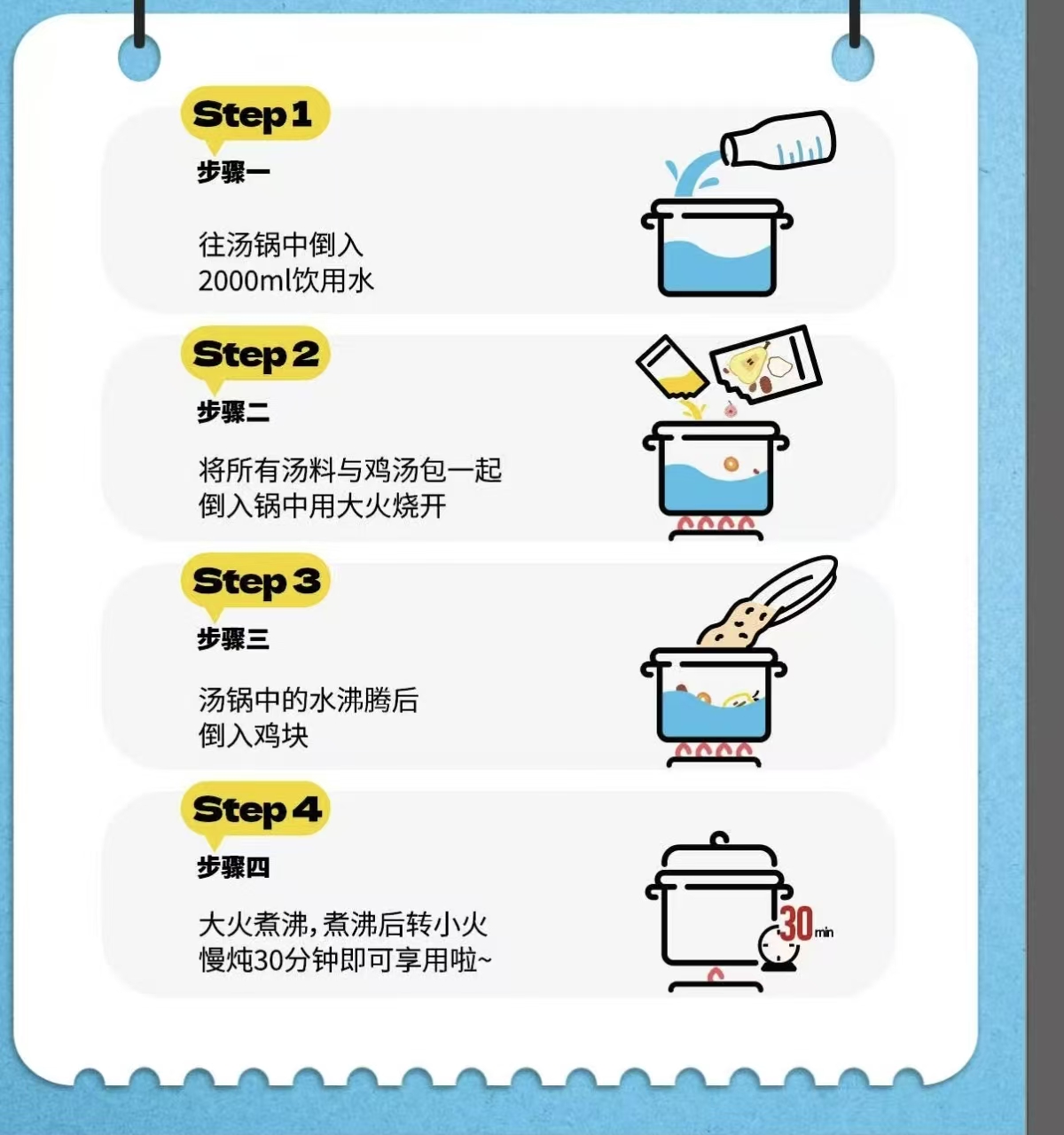 Step 1
步骤一

往汤锅中倒入
2000ml饮用水

Step 2
步骤二

将所有汤料与鸡汤包一起
倒入锅中用大火烧开

Step 3
步骤三

汤锅中的水沸腾后
倒入鸡块

Step 4
步骤四

大火煮沸，煮沸后转小火
慢炖30分钟即可享用啦~

30 min