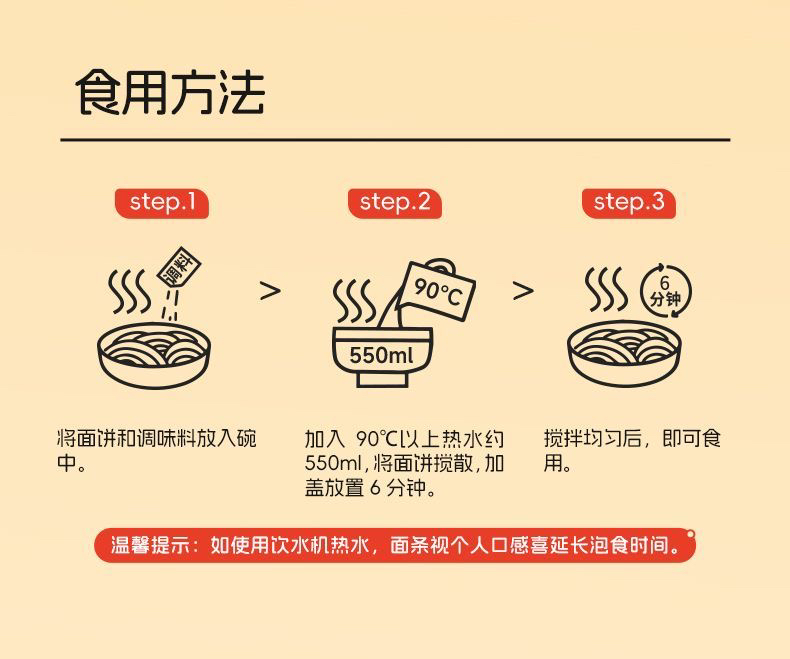 食用方法

step.1

调料

将面饼和调味料放入碗中。

>

step.2

90°C

550ml

加入 90°C以上热水约550ml，将面饼搅散，加盖放置 6 分钟。

>

step.3

6
分钟

搅拌均匀后，即可食用。

温馨提示：如使用饮水机热水，面条视个人口感喜延长泡食时间。