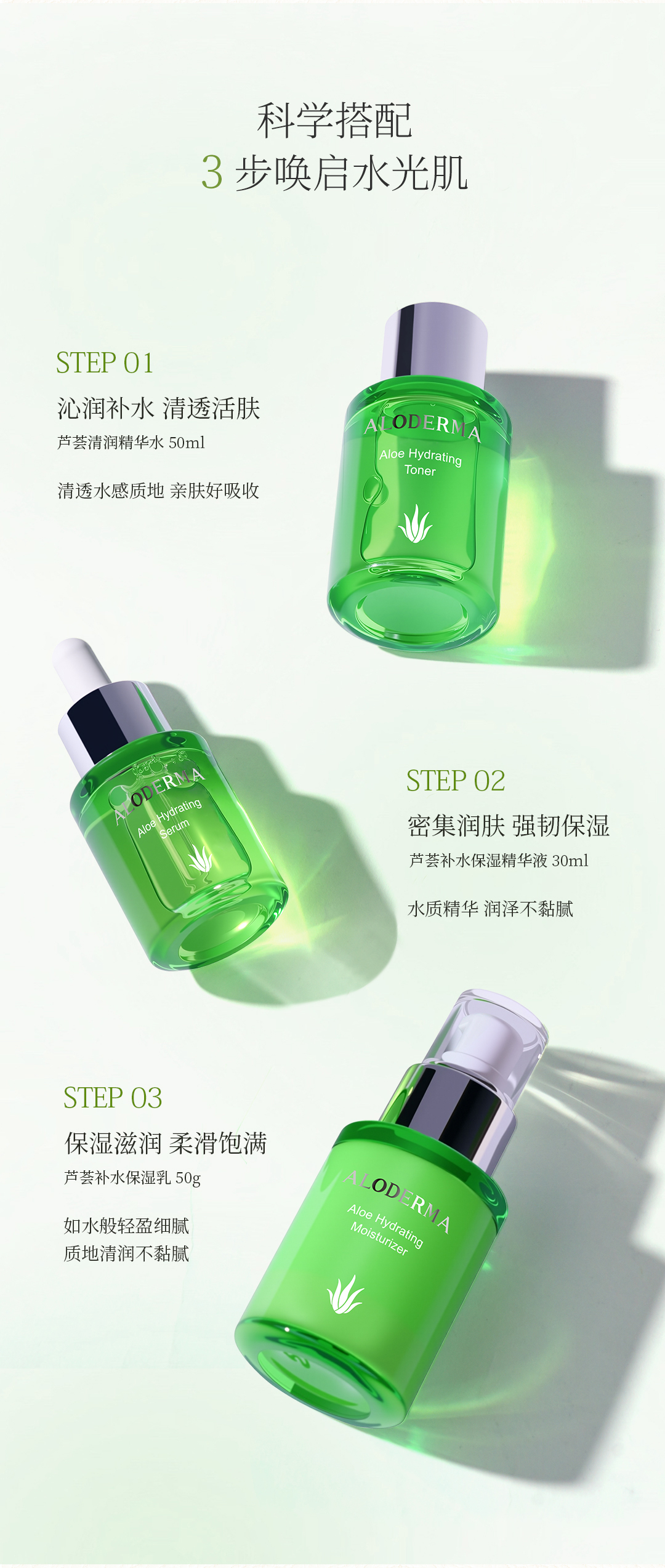 科学搭配
3 步唤启水光肌

STEP 01
沁润补水 清透活肤
芦荟清润精华水 50ml

清透水感质地 亲肤好吸收

ALODERMA
Aloe Hydrating
Toner

ALODERMA
Aloe Hydrating
Serum

STEP 02
密集润肤 强韧保湿
芦荟补水保湿精华液 30ml

水质精华 润泽不黏腻

STEP 03
保湿滋润 柔滑饱满
芦荟补水保湿乳 50g

如水般轻盈细腻
质地清润不黏腻

ALODERMA
Aloe Hydrating
Moisturizer