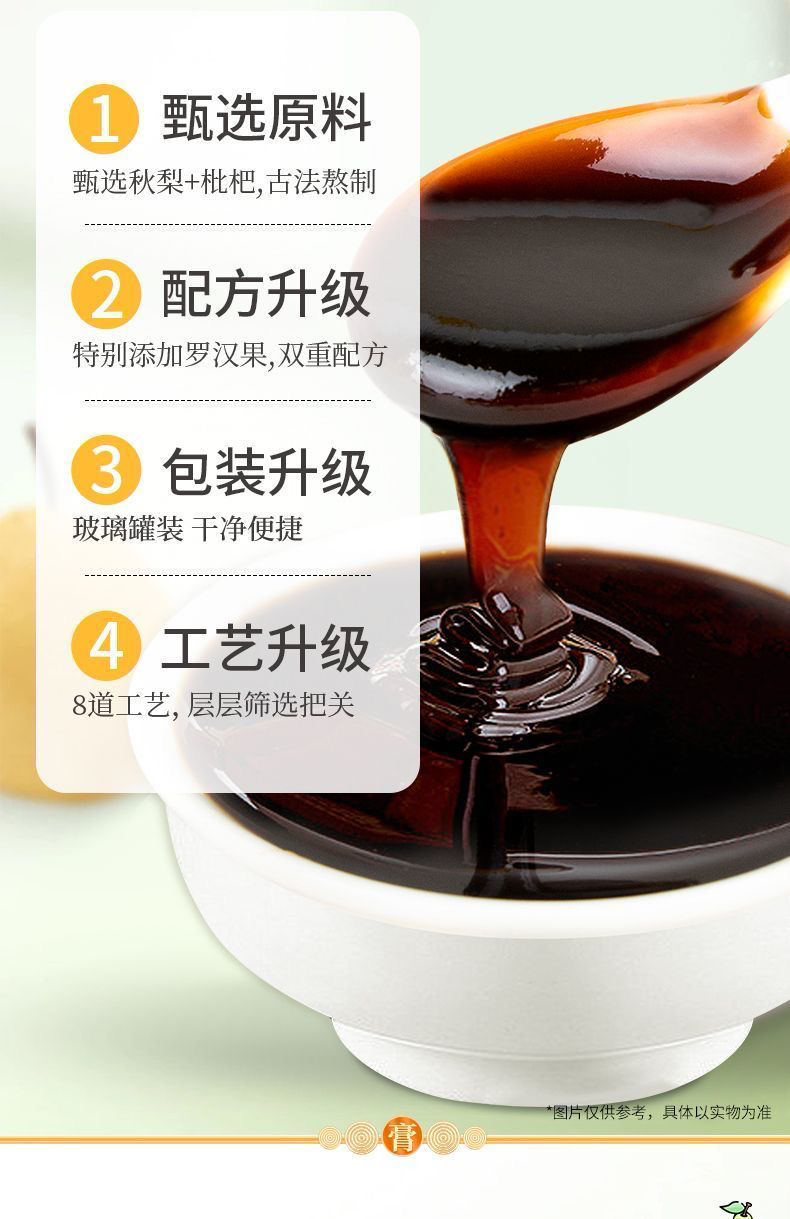 1 甄选原料
甄选秋梨+枇杷,古法熬制

2 配方升级
特别添加罗汉果,双重配方

3 包装升级
玻璃罐装 干净便捷

4 工艺升级
8道工艺, 层层筛选把关

*图片仅供参考，具体以实物为准

膏