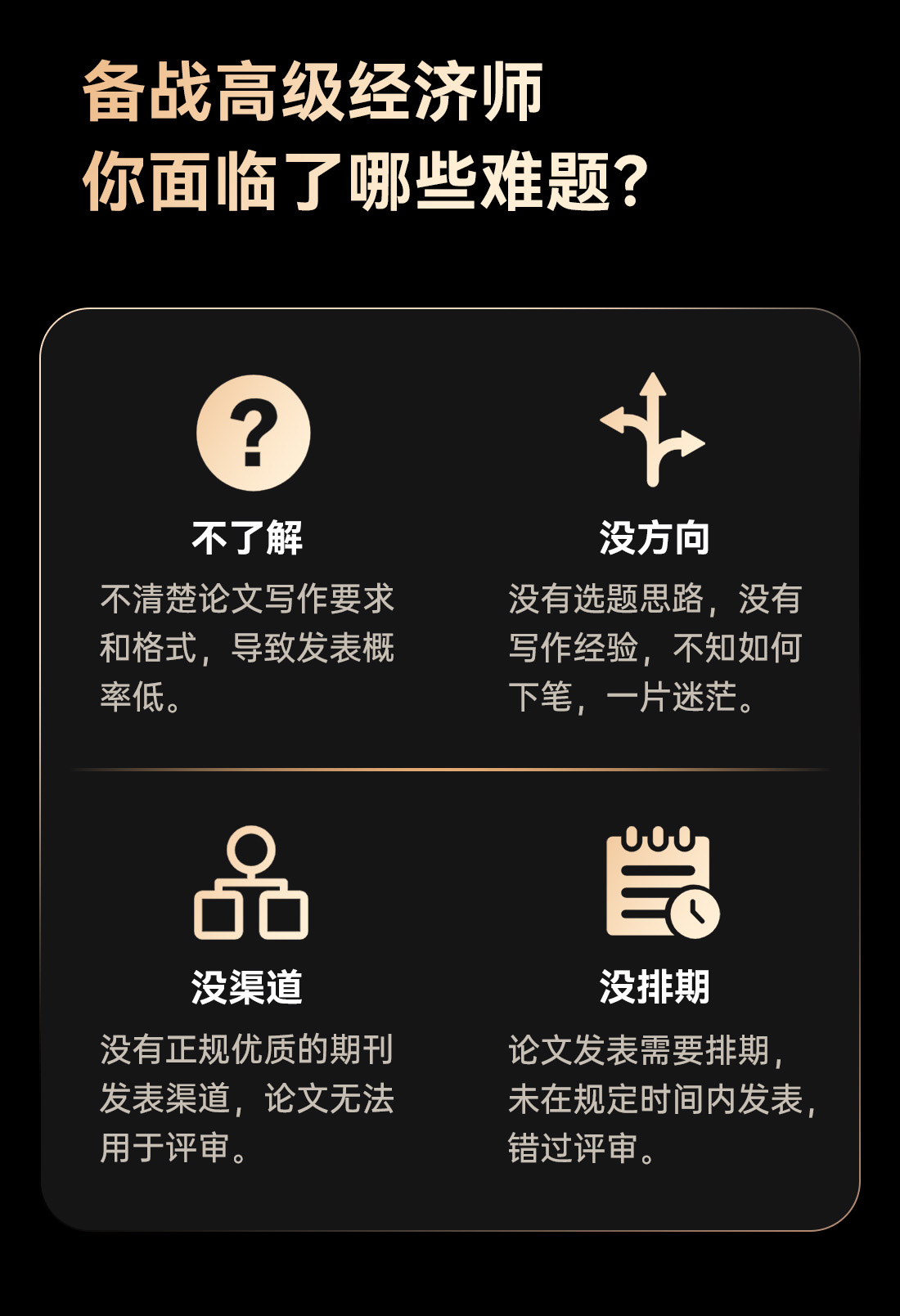 备战高级经济师
你面临了哪些难题?

不了解

不清楚论文写作要求和格式，导致发表概率低。

没方向

没有选题思路，没有写作经验，不知如何下笔，一片迷茫。

没渠道

没有正规优质的期刊发表渠道，论文无法用于评审。

没排期

论文发表需要排期，未在规定时间内发表，错过评审。