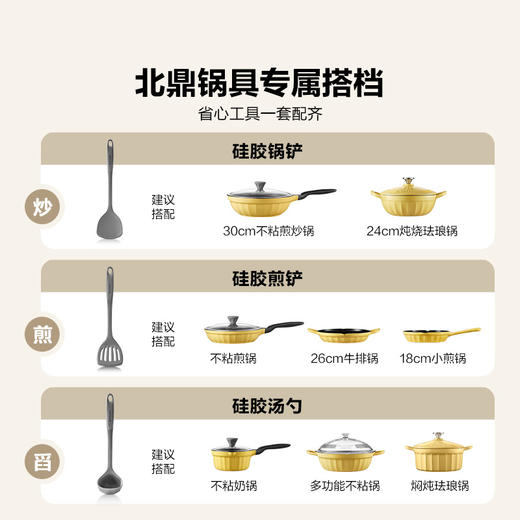 北鼎锅具专属搭档
省心工具一套配齐

硅胶锅铲
炒
建议搭配
30cm不粘煎炒锅
24cm炖烧珐琅锅

硅胶煎铲
煎
建议搭配
不粘煎锅
26cm牛排锅
18cm小煎锅

硅胶汤勺
舀
建议搭配
不粘奶锅
多功能不粘锅
焖炖珐琅锅