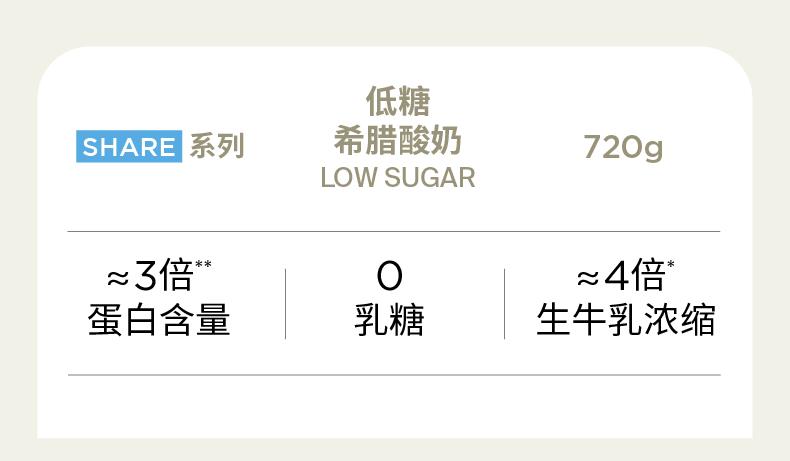 SHARE 系列

低糖
希腊酸奶
LOW SUGAR

720g

≈3倍**
蛋白含量

0
乳糖

≈4倍*
生牛乳浓缩