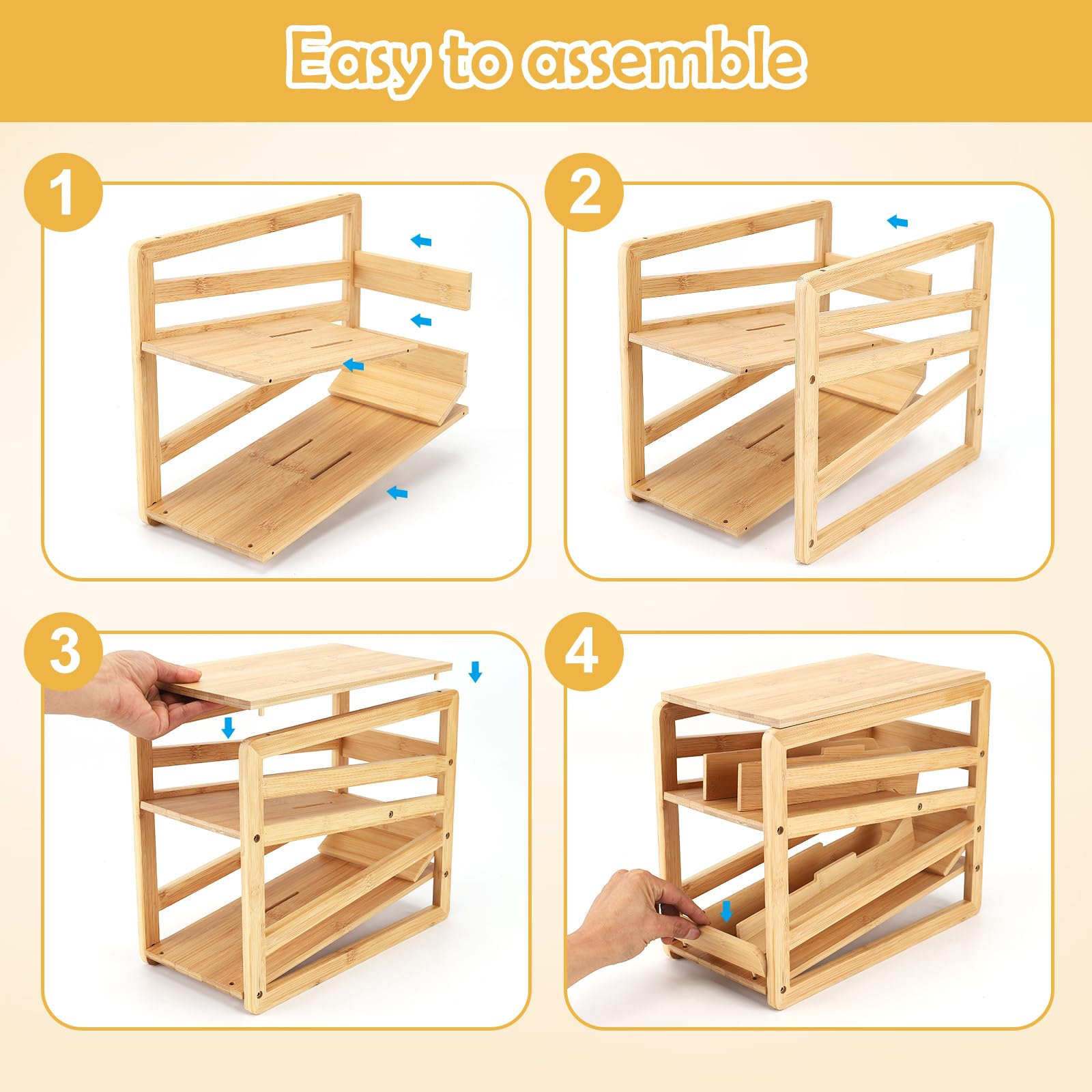 Easy to assemble

1

2

3

4