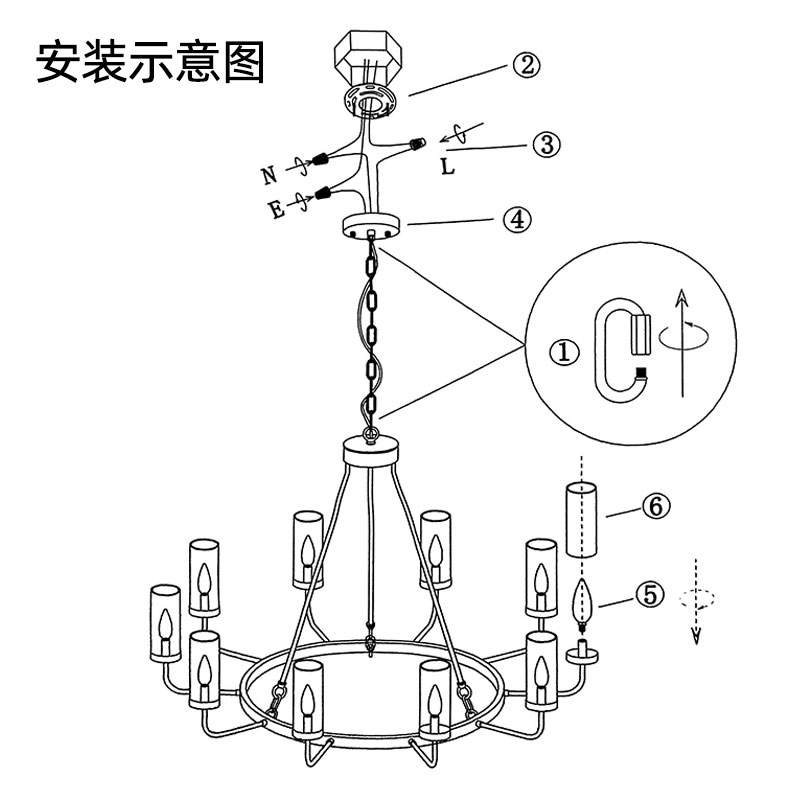 安装示意图

②

③

N

L

E

④

①

⑥

⑤