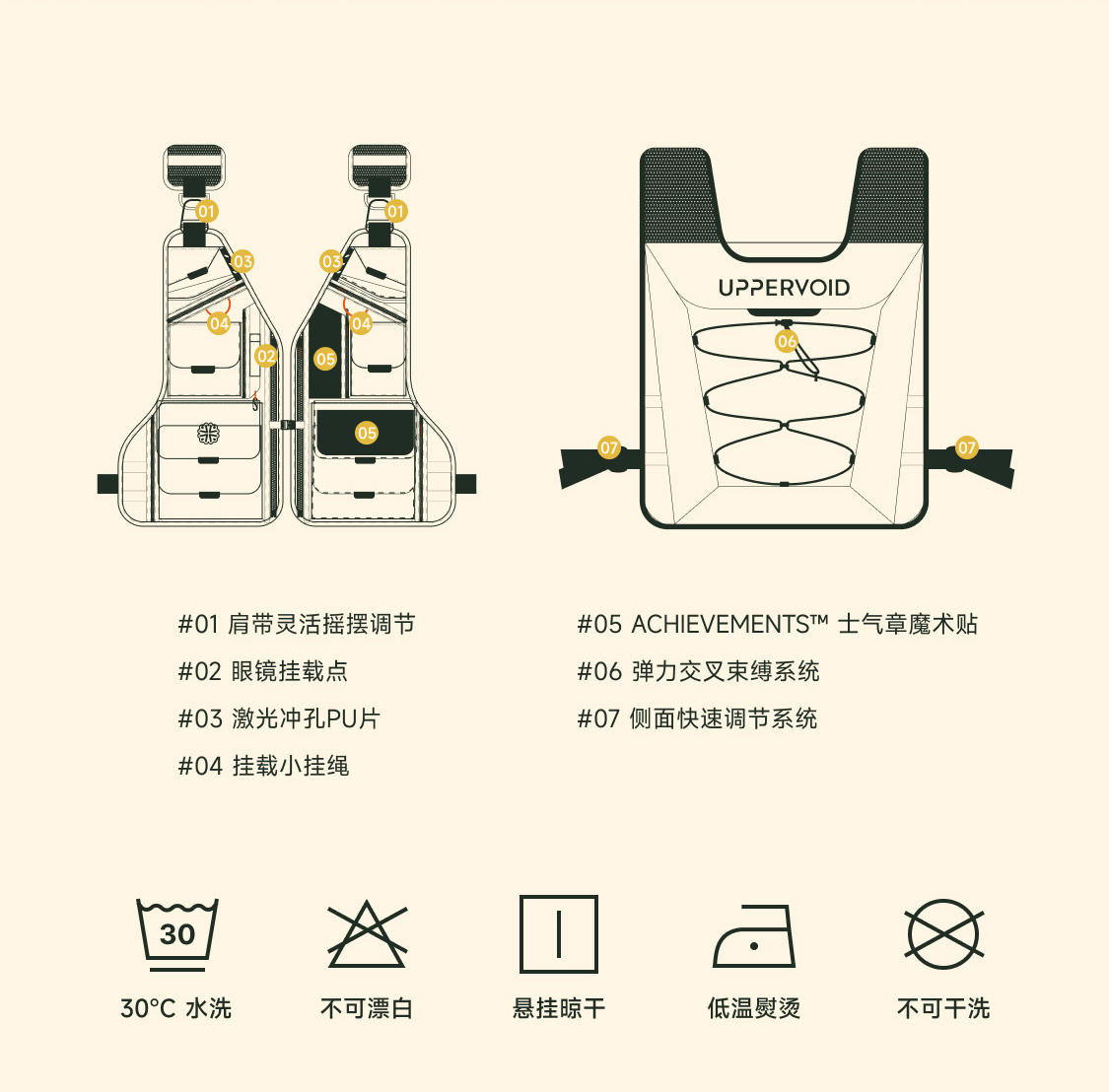 01
01
03
03
04
04
02
05
05
UPPERVOID
06
07
07

#01 肩带灵活摇摆调节
#02 眼镜挂载点
#03 激光冲孔PU片
#04 挂载小挂绳

#05 ACHIEVEMENTS™ 士气章魔术贴
#06 弹力交叉束缚系统
#07 侧面快速调节系统

30
30°C 水洗
不可漂白
悬挂晾干
低温熨烫
不可干洗