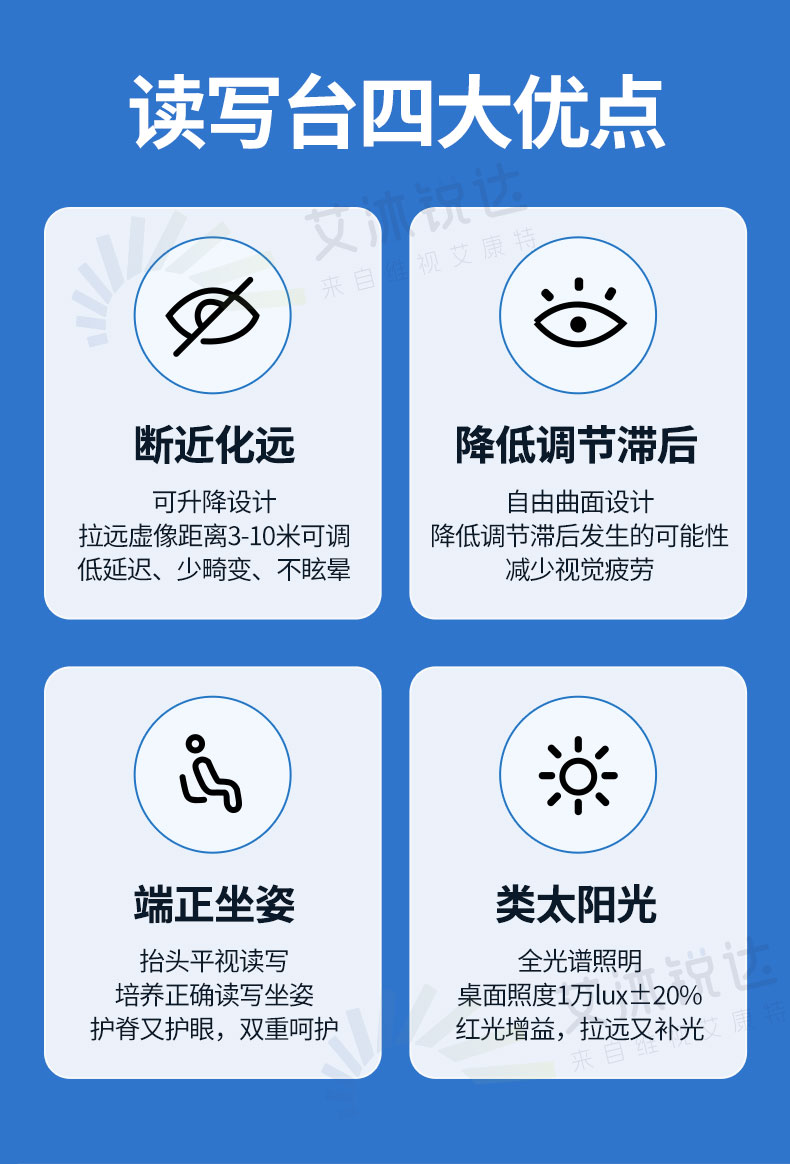 读写台四大优点

断近化远

可升降设计
拉远虚像距离3-10米可调
低延迟、少畸变、不眩晕

降低调节滞后

自由曲面设计
降低调节滞后发生的可能性
减少视觉疲劳

端正坐姿

抬头平视读写
培养正确读写坐姿
护脊又护眼，双重呵护

类太阳光

全光谱照明
桌面照度1万lux±20%
红光增益，拉远又补光

艾沐锐达
来自维视艾康特