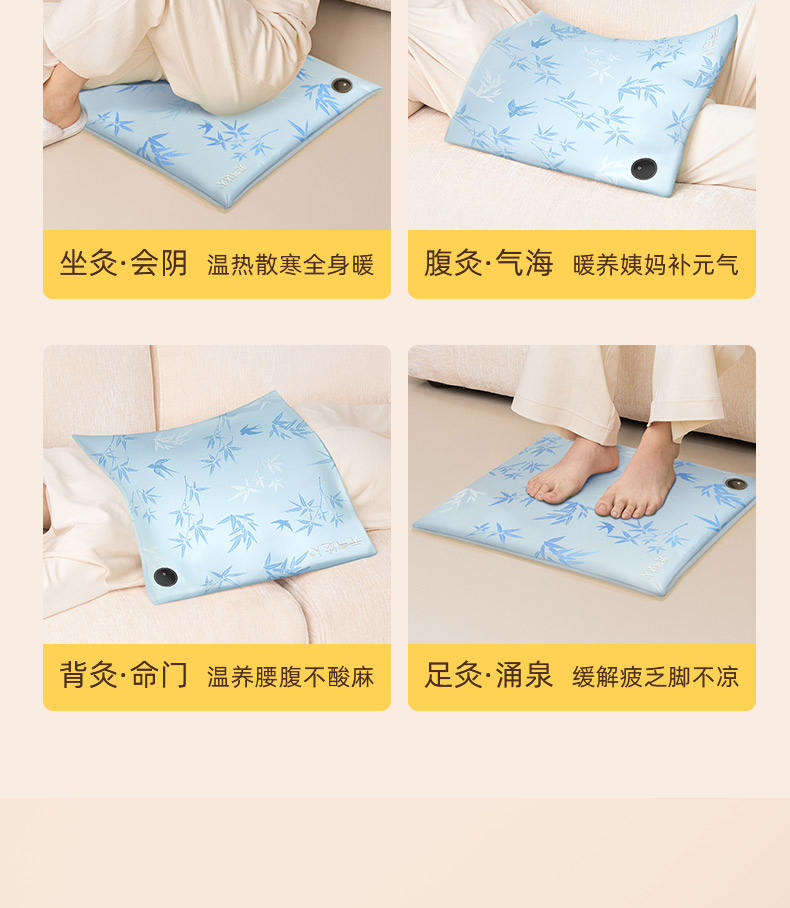 坐灸·会阴 温热散寒全身暖

腹灸·气海 暖养姨妈补元气

背灸·命门 温养腰腹不酸麻

足灸·涌泉 缓解疲乏脚不凉