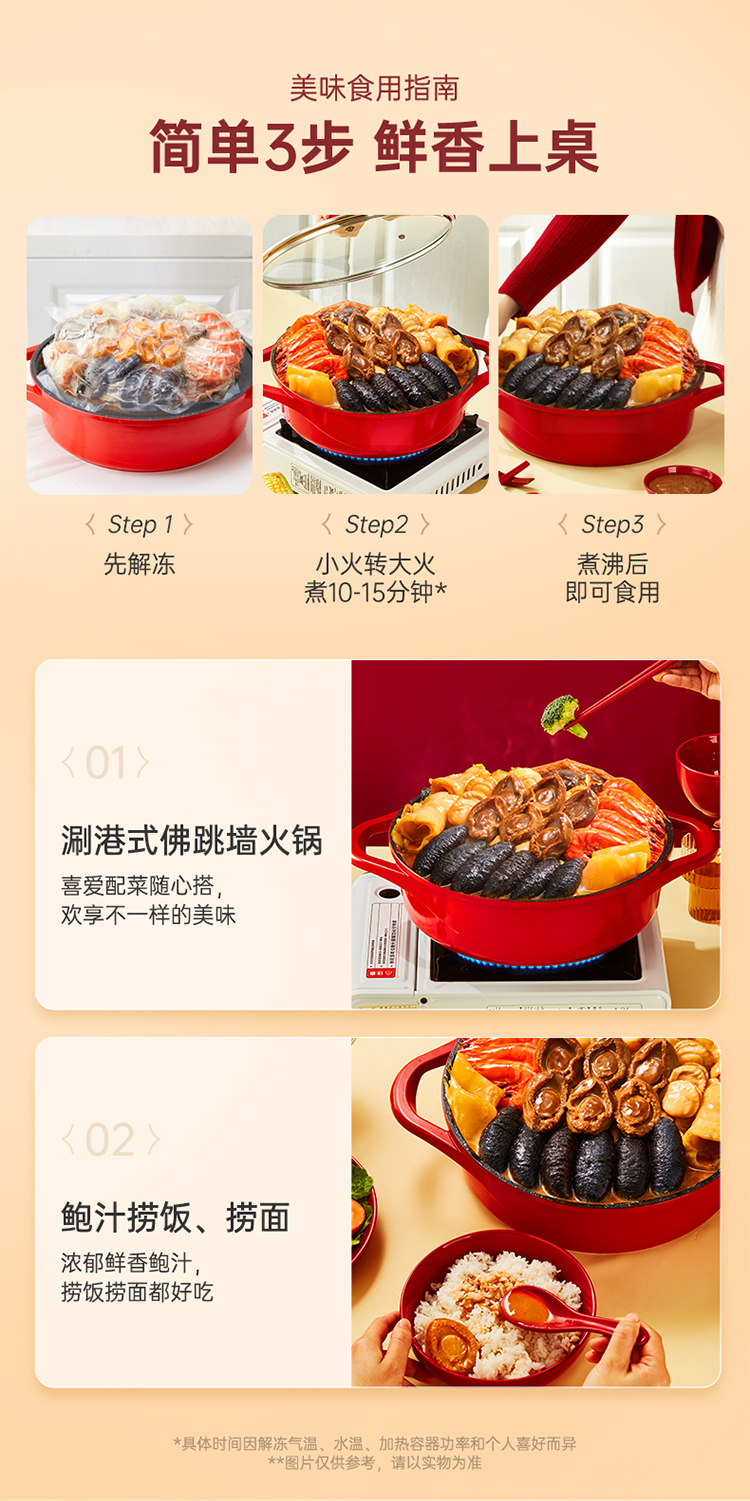 美味食用指南
简单3步 鲜香上桌

〈 Step 1 〉
先解冻

〈 Step2 〉
小火转大火
煮10-15分钟*

〈 Step3 〉
煮沸后
即可食用

〈 01 〉
涮港式佛跳墙火锅
喜爱配菜随心搭，
欢享不一样的美味

〈 02 〉
鲍汁捞饭、捞面
浓郁鲜香鲍汁，
捞饭捞面都好吃

*具体时间因解冻气温、水温、加热容器功率和个人喜好而异
**图片仅供参考，请以实物为准