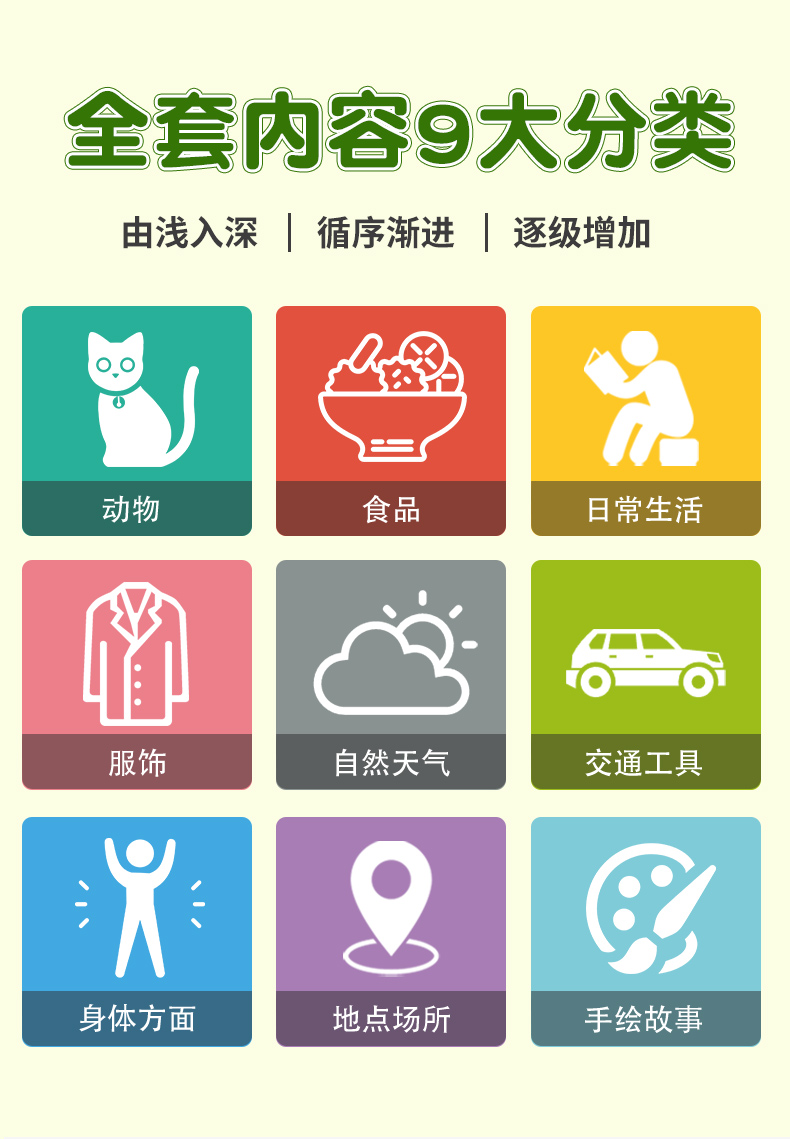 全套内容9大分类

由浅入深 | 循序渐进 | 逐级增加

动物

食品

日常生活

服饰

自然天气

交通工具

身体方面

地点场所

手绘故事