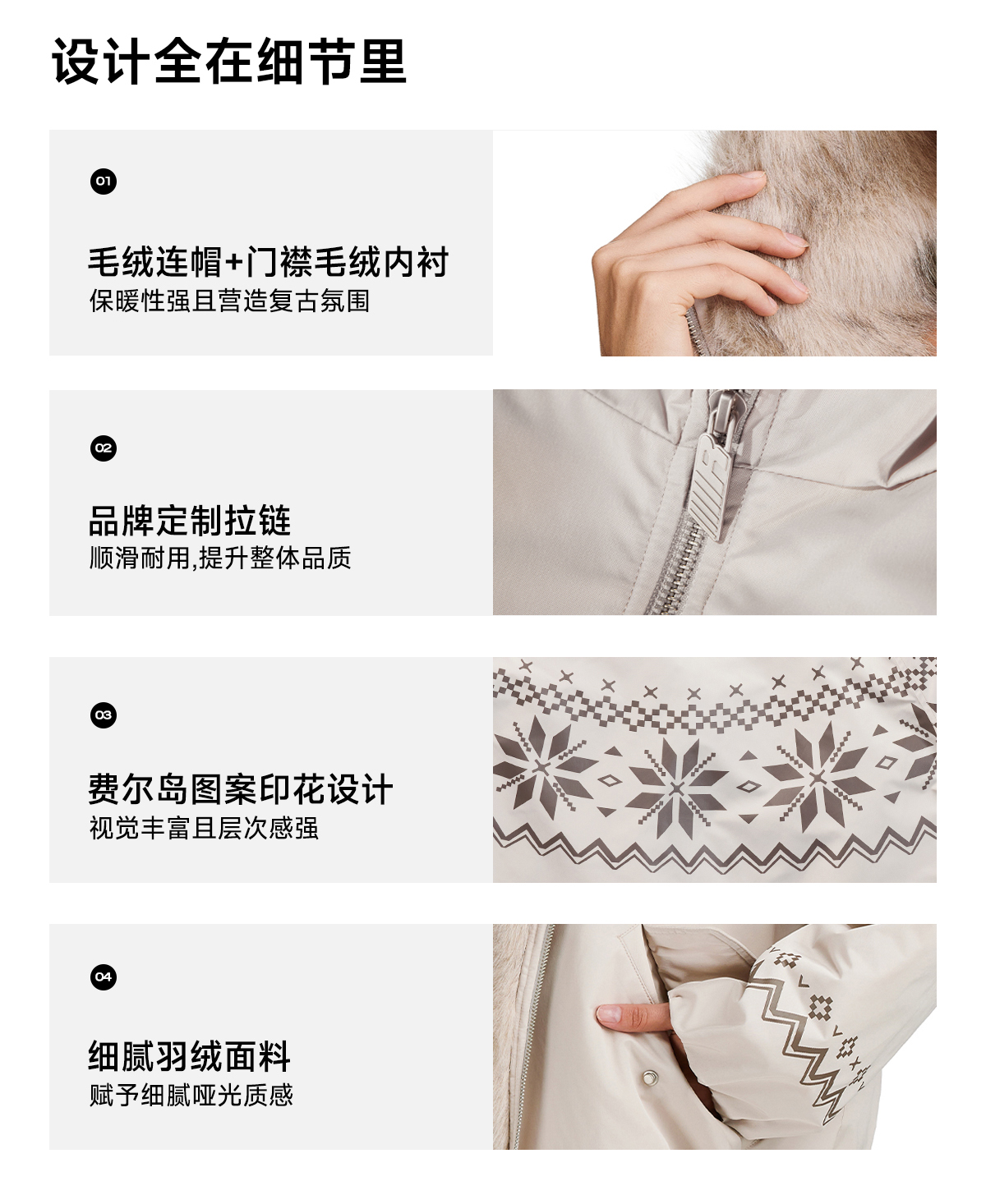 设计全在细节里

01

毛绒连帽+门襟毛绒内衬
保暖性强且营造复古氛围

02

品牌定制拉链
顺滑耐用,提升整体品质

03

费尔岛图案印花设计
视觉丰富且层次感强

04

细腻羽绒面料
赋予细腻哑光质感