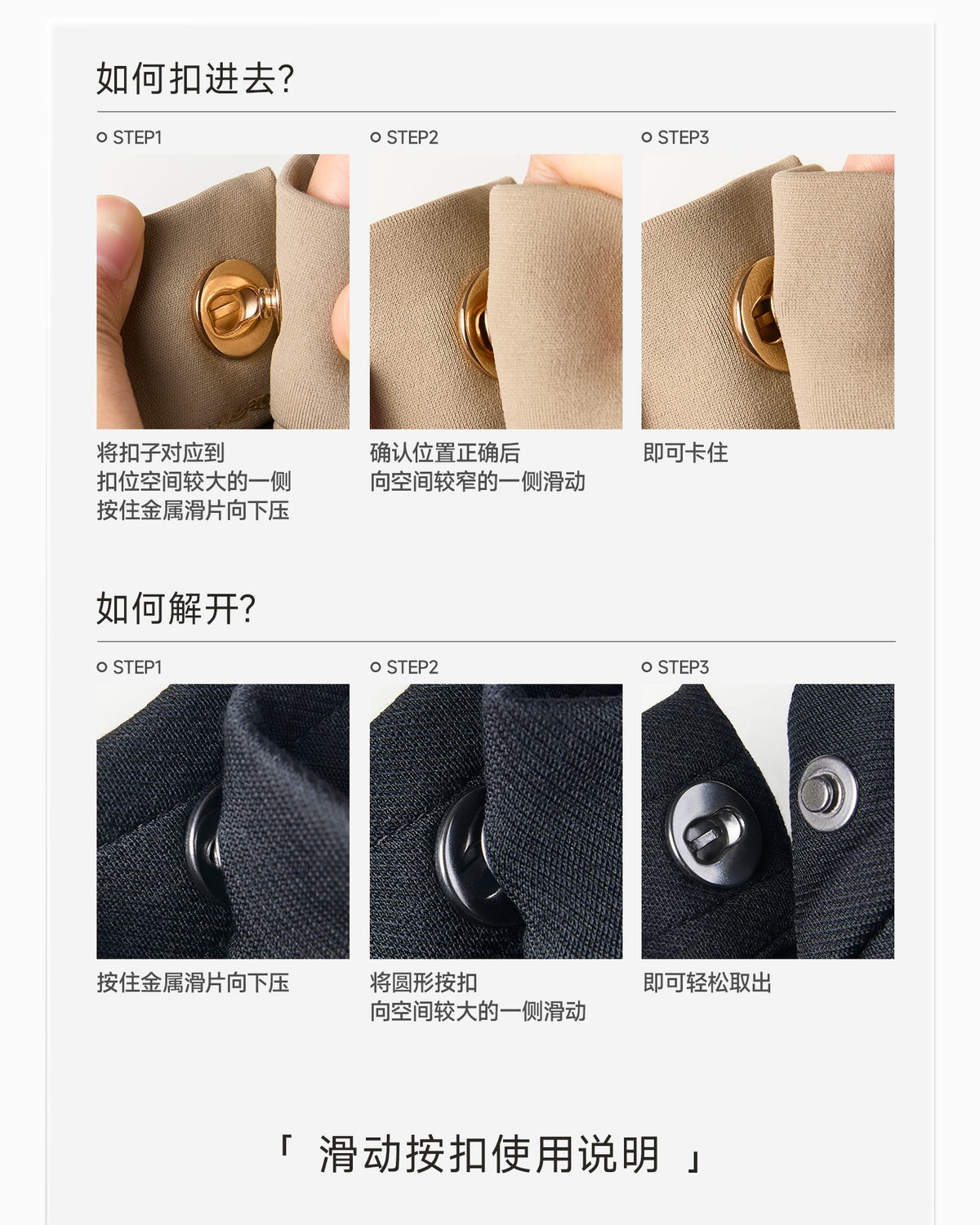 如何扣进去?

STEP1

将扣子对应到
扣位空间较大的一侧
按住金属滑片向下压

STEP2

确认位置正确后
向空间较窄的一侧滑动

STEP3

即可卡住

如何解开?

STEP1

按住金属滑片向下压

STEP2

将圆形按扣
向空间较大的一侧滑动

STEP3

即可轻松取出

「 滑动按扣使用说明 」