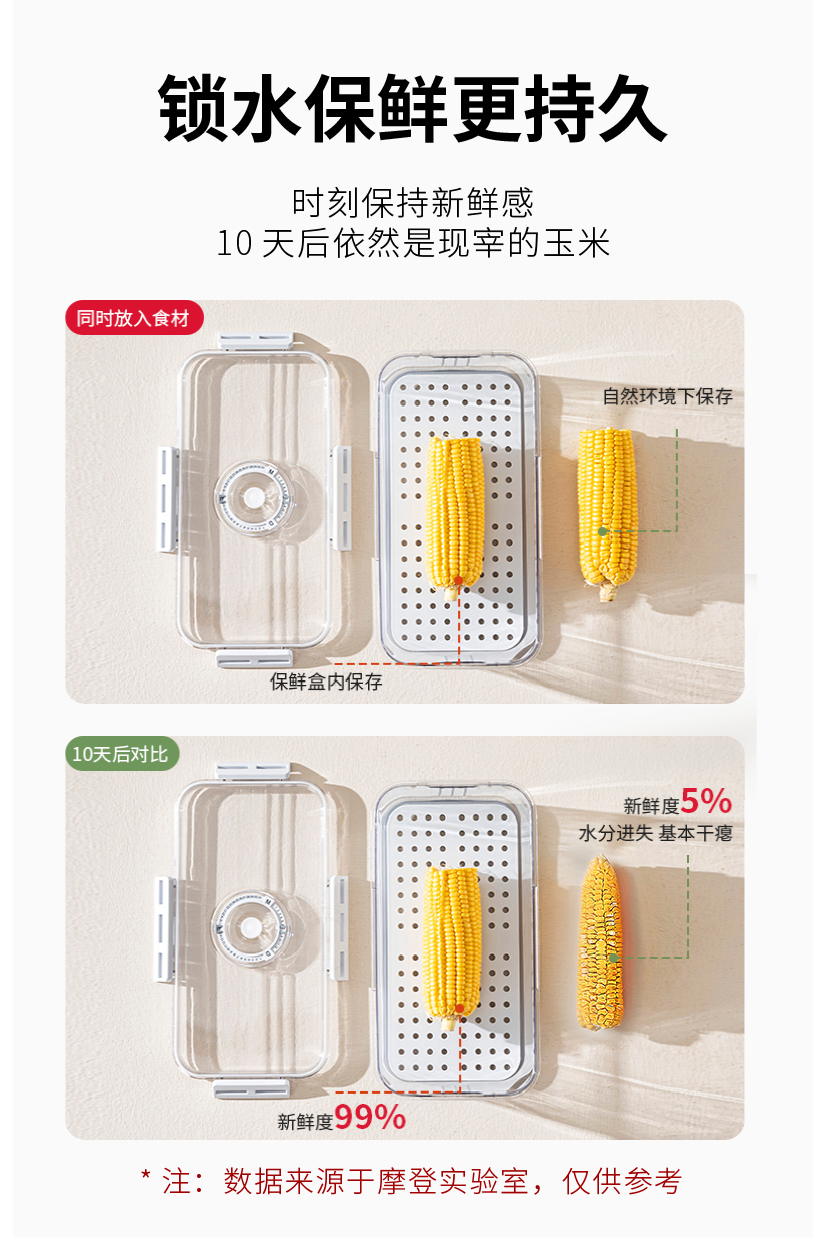 锁水保鲜更持久

时刻保持新鲜感
10 天后依然是现宰的玉米

同时放入食材

自然环境下保存

保鲜盒内保存

10天后对比

新鲜度5%
水分进失 基本干瘪

新鲜度99%

* 注：数据来源于摩登实验室，仅供参考