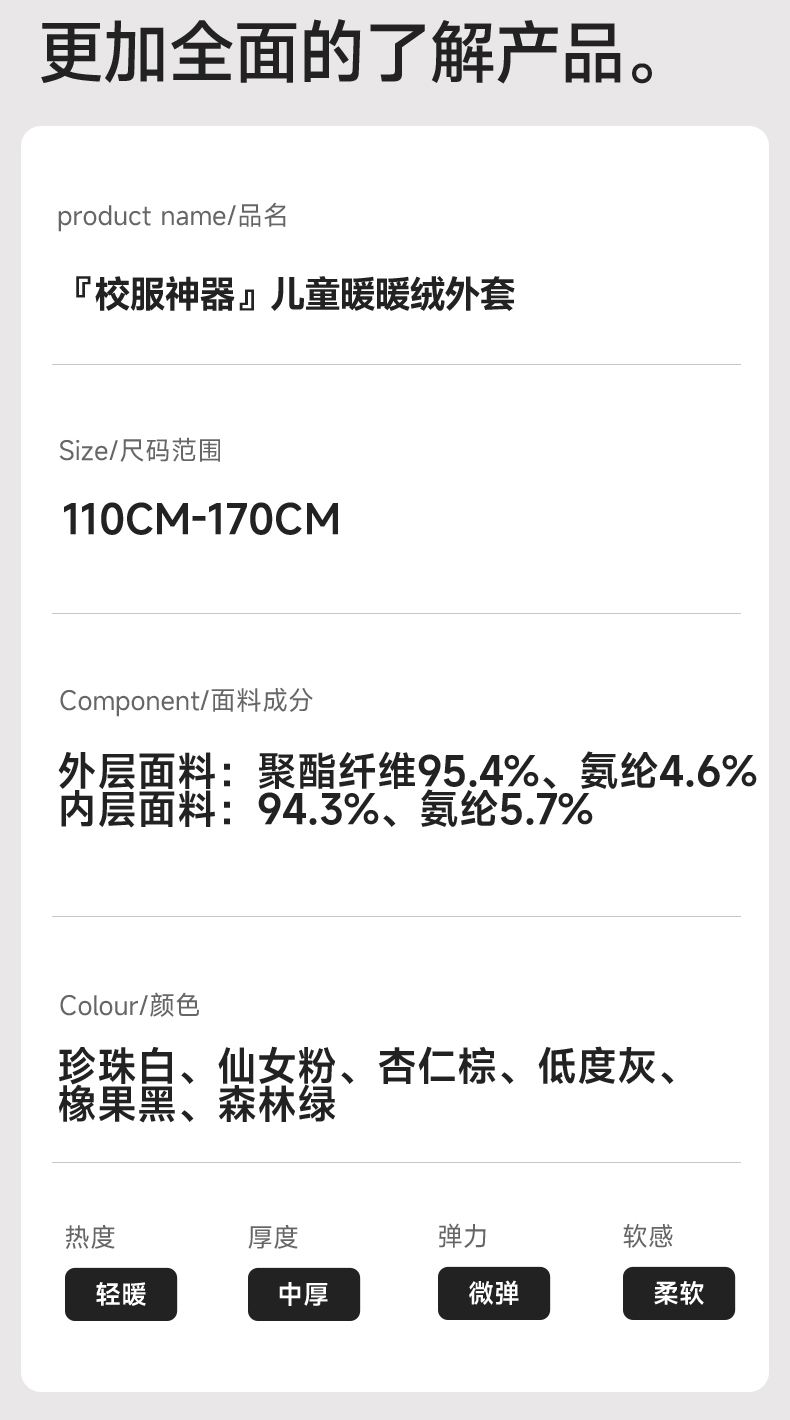 更加全面的了解产品。

product name/品名

『校服神器』儿童暖暖绒外套

Size/尺码范围

110CM-170CM

Component/面料成分

外层面料：聚酯纤维95.4%、氨纶4.6%
内层面料：94.3%、氨纶5.7%

Colour/颜色

珍珠白、仙女粉、杏仁棕、低度灰、橡果黑、森林绿

热度
轻暖

厚度
中厚

弹力
微弹

软感
柔软