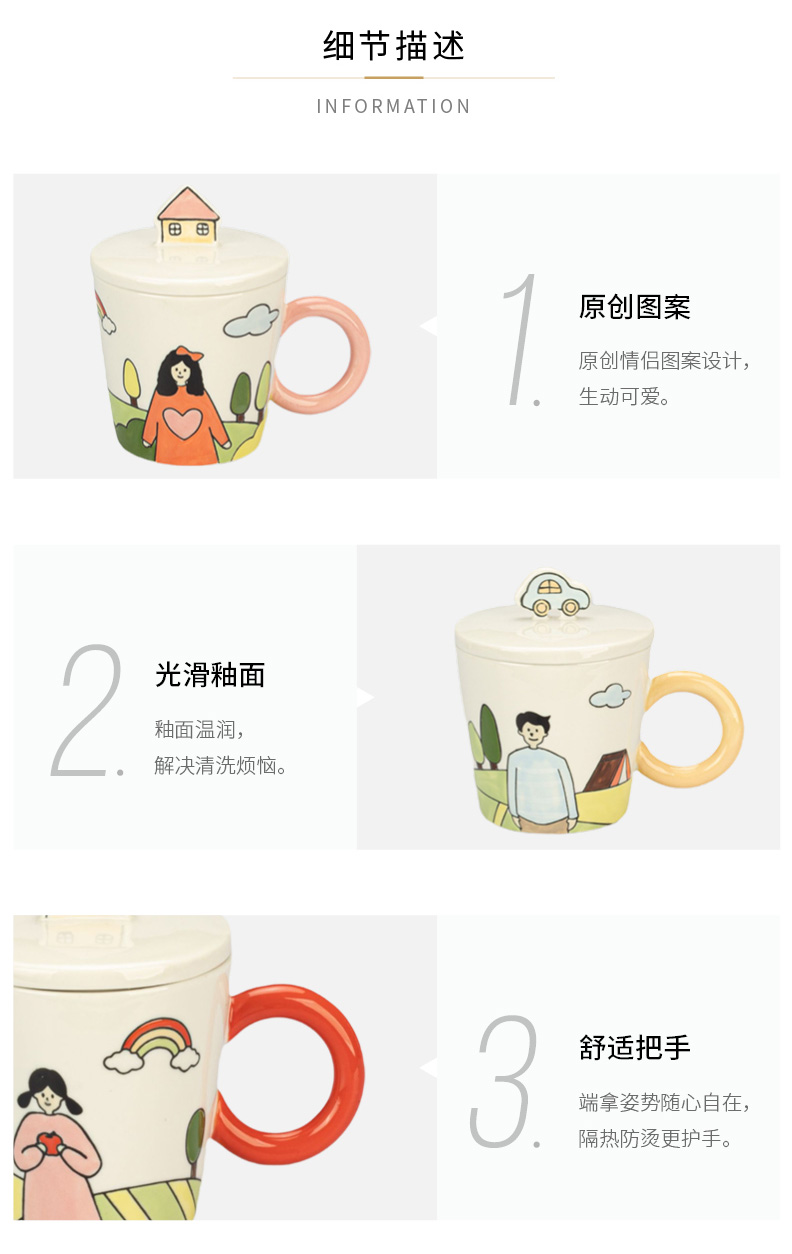 细节描述

INFORMATION

1.

原创图案

原创情侣图案设计，生动可爱。

2.

光滑釉面

釉面温润，解决清洗烦恼。

3.

舒适把手

端拿姿势随心自在，隔热防烫更护手。