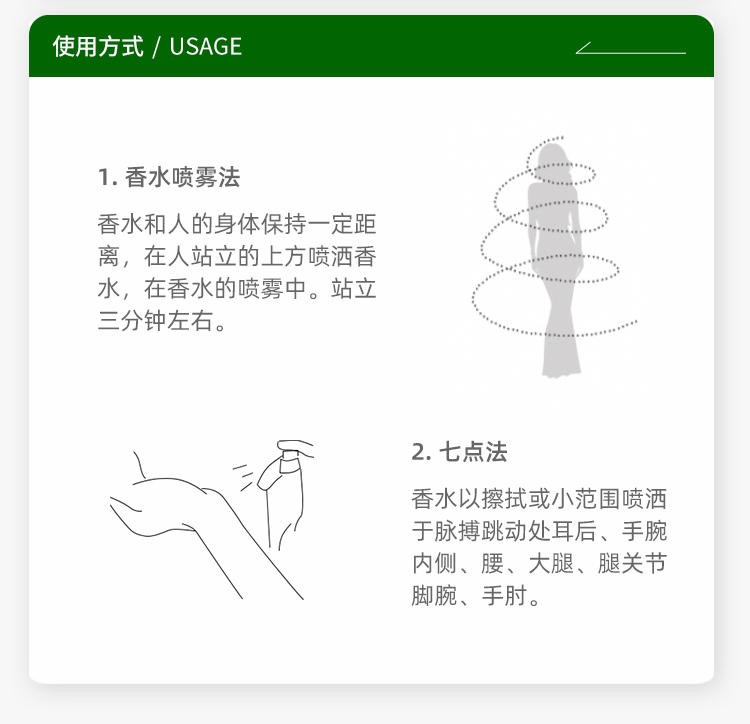 使用方式 / USAGE

1. 香水喷雾法

香水和人的身体保持一定距离，在人站立的上方喷洒香水，在香水的喷雾中。站立三分钟左右。

2. 七点法

香水以擦拭或小范围喷洒于脉搏跳动处耳后、手腕内侧、腰、大腿、腿关节脚腕、手肘。