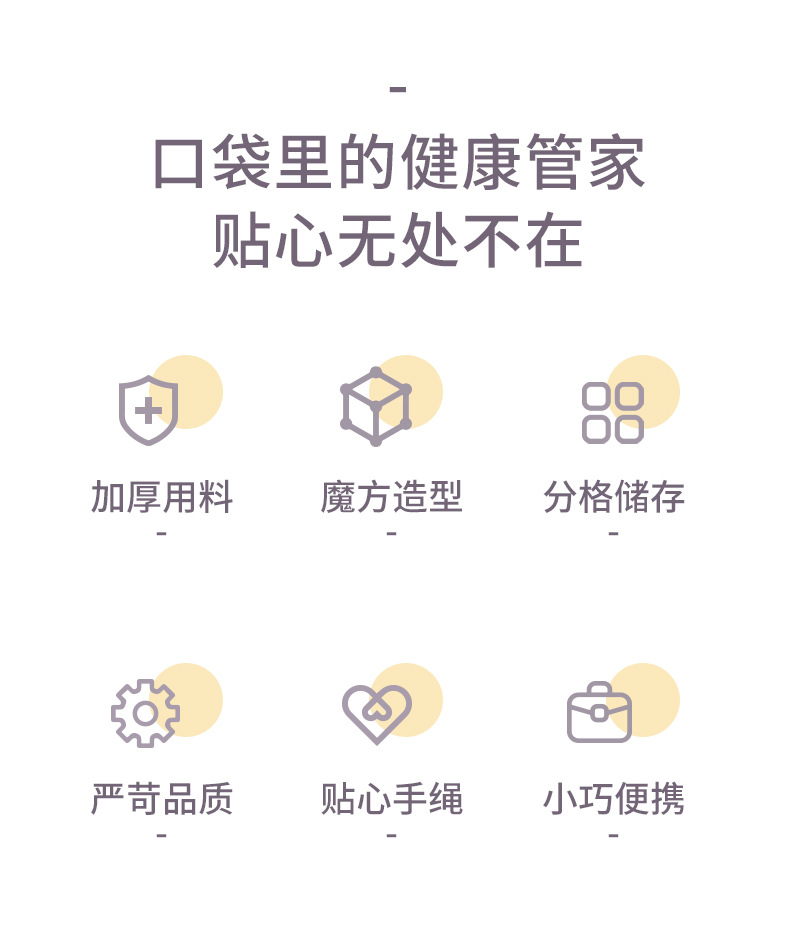 -

口袋里的健康管家
贴心无处不在

加厚用料
-

魔方造型
-

分格储存
-

严苛品质
-

贴心手绳
-

小巧便携
-