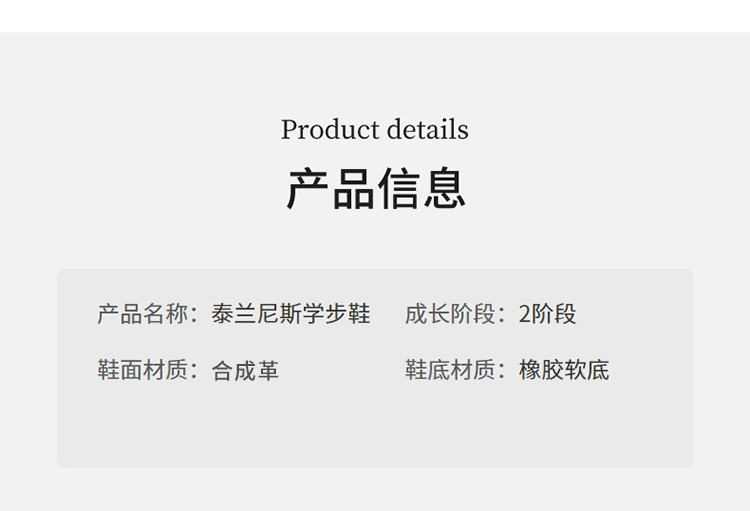 Product details
产品信息

产品名称：泰兰尼斯学步鞋
成长阶段：2阶段
鞋面材质：合成革
鞋底材质：橡胶软底