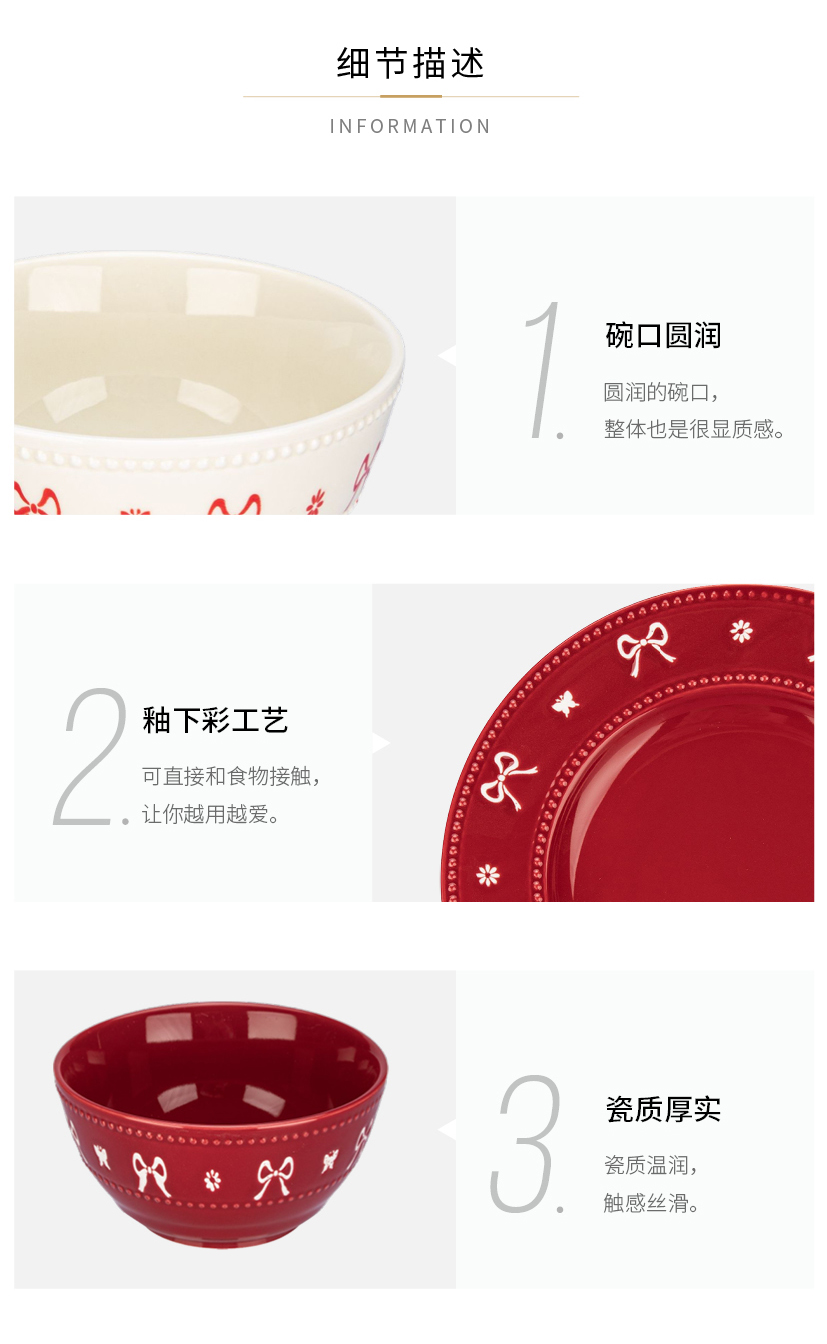 细节描述

INFORMATION

1.

碗口圆润

圆润的碗口，
整体也是很显质感。

2.

釉下彩工艺

可直接和食物接触，
让你越用越爱。

3.

瓷质厚实

瓷质温润，
触感丝滑。