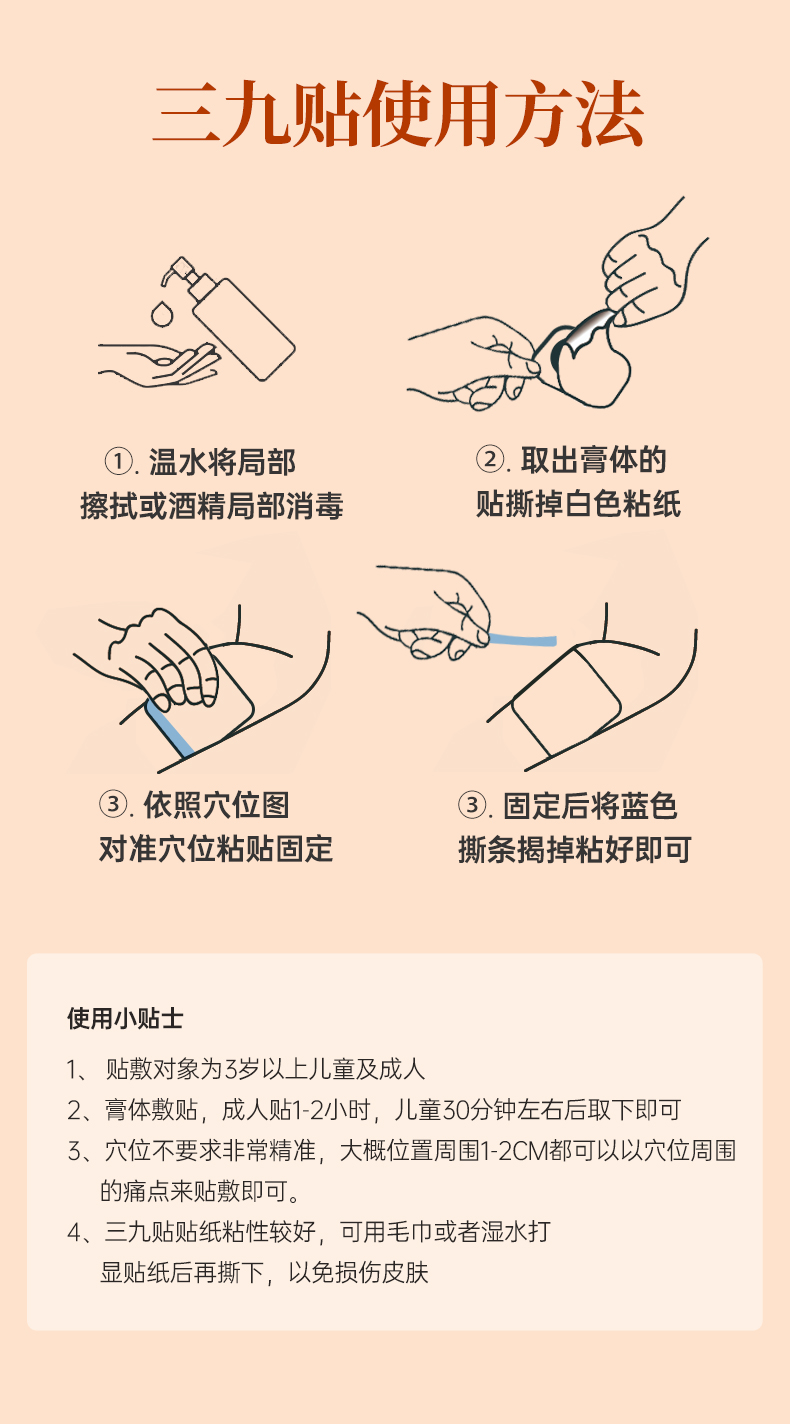 三九贴使用方法

①. 温水将局部
擦拭或酒精局部消毒

②. 取出膏体的
贴撕掉白色粘纸

③. 依照穴位图
对准穴位粘贴固定

③. 固定后将蓝色
撕条揭掉粘好即可

使用小贴士

1、 贴敷对象为3岁以上儿童及成人

2、膏体敷贴，成人贴1-2小时，儿童30分钟左右后取下即可

3、穴位不要求非常精准，大概位置周围1-2CM都可以以穴位周围的痛点来贴敷即可。

4、三九贴贴纸粘性较好，可用毛巾或者湿水打显贴纸后再撕下，以免损伤皮肤