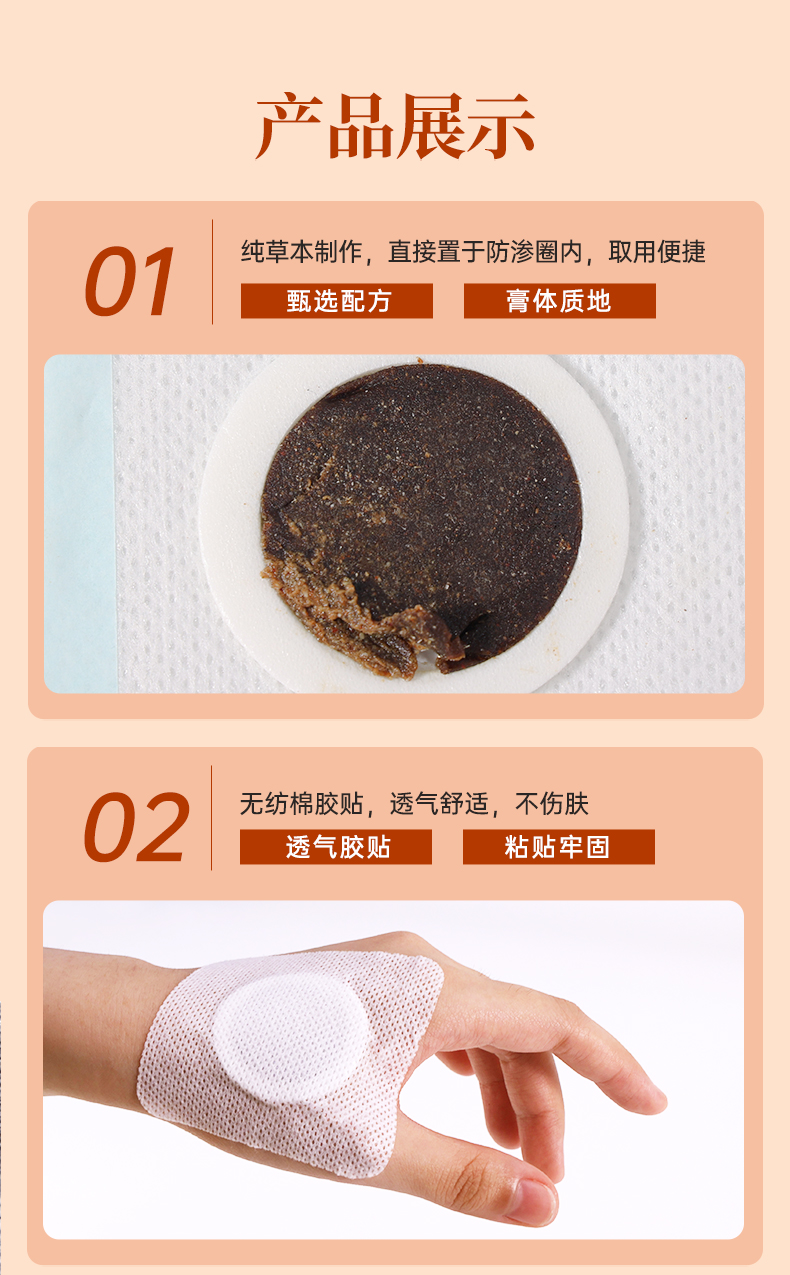 产品展示

01

纯草本制作，直接置于防渗圈内，取用便捷

甄选配方

膏体质地

02

无纺棉胶贴，透气舒适，不伤肤

透气胶贴

粘贴牢固