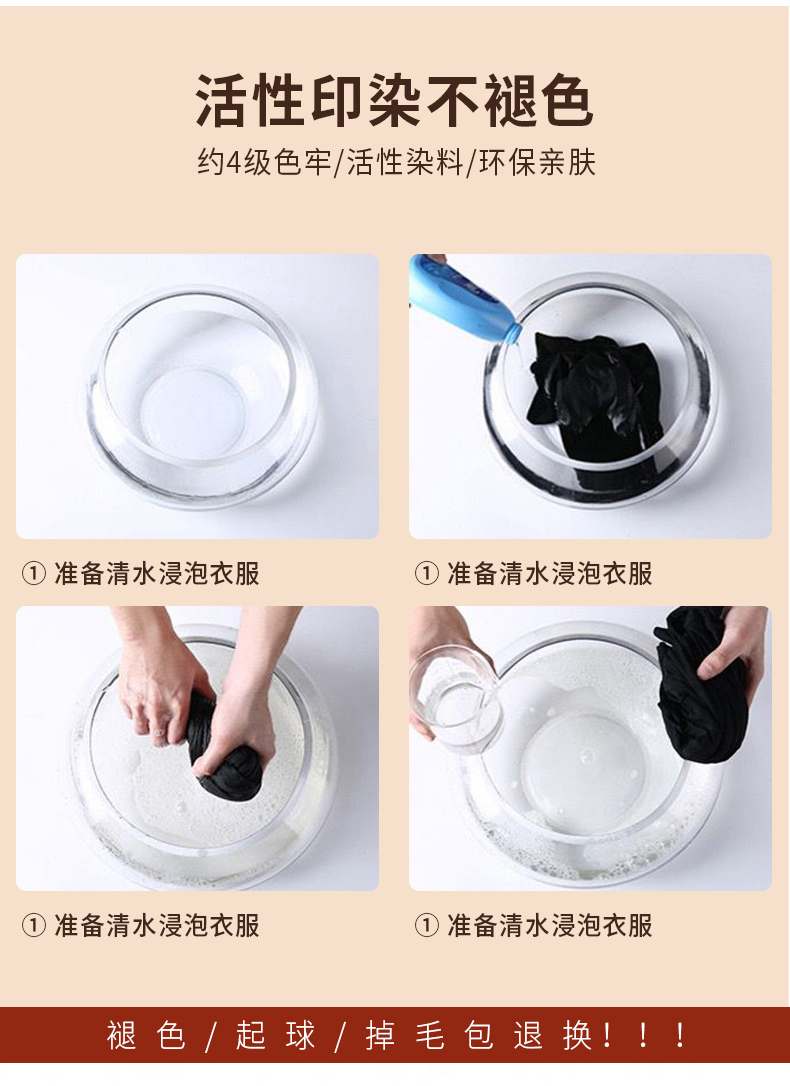 活性印染不褪色

约4级色牢/活性染料/环保亲肤

① 准备清水浸泡衣服

① 准备清水浸泡衣服

① 准备清水浸泡衣服

① 准备清水浸泡衣服

褪色/起球/掉毛包退换！！！