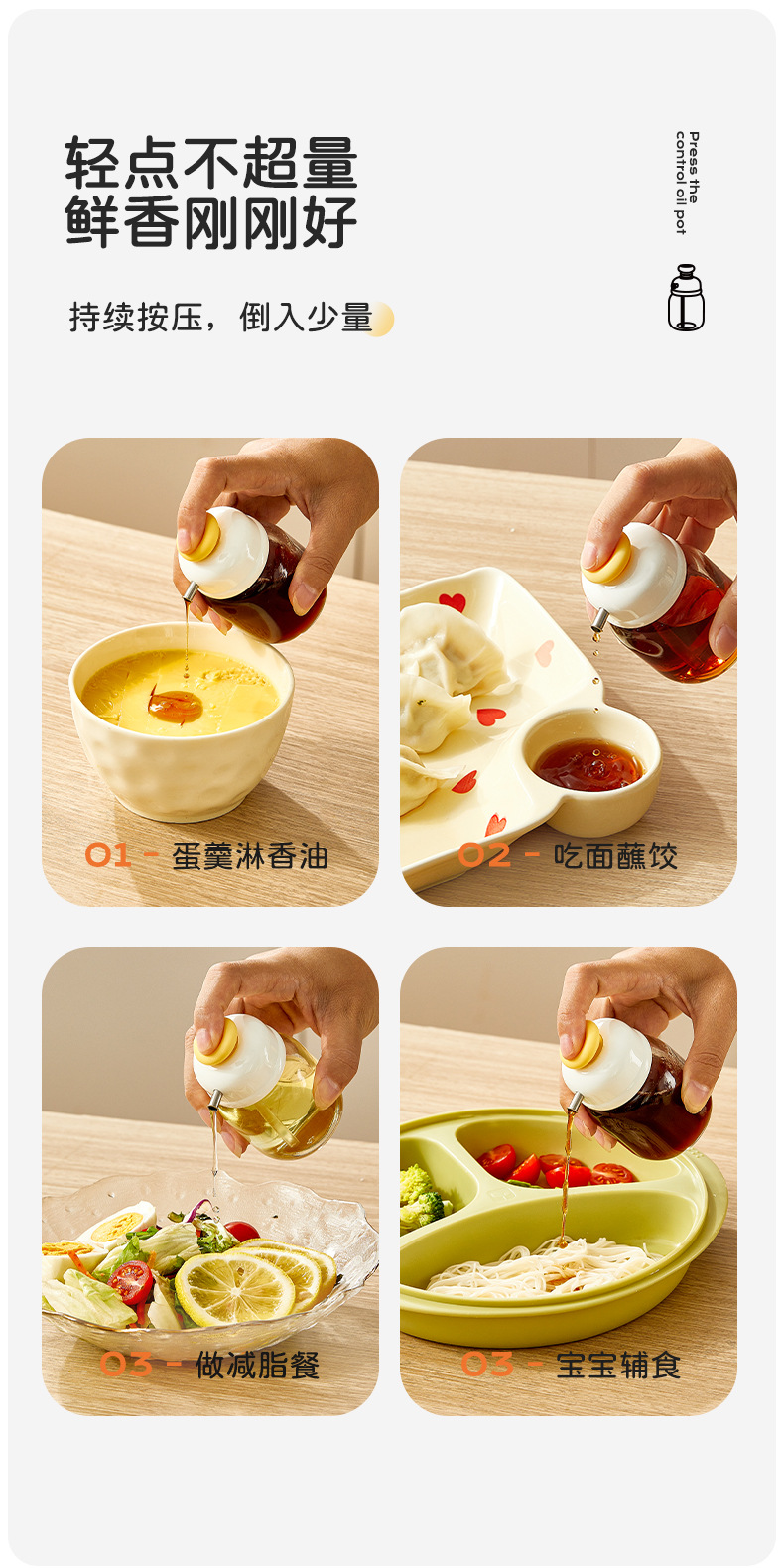 轻点不超量
鲜香刚刚好

持续按压，倒入少量

Press the control oil pot

01 - 蛋羹淋香油

02 - 吃面蘸饺

03 - 做减脂餐

03 - 宝宝辅食