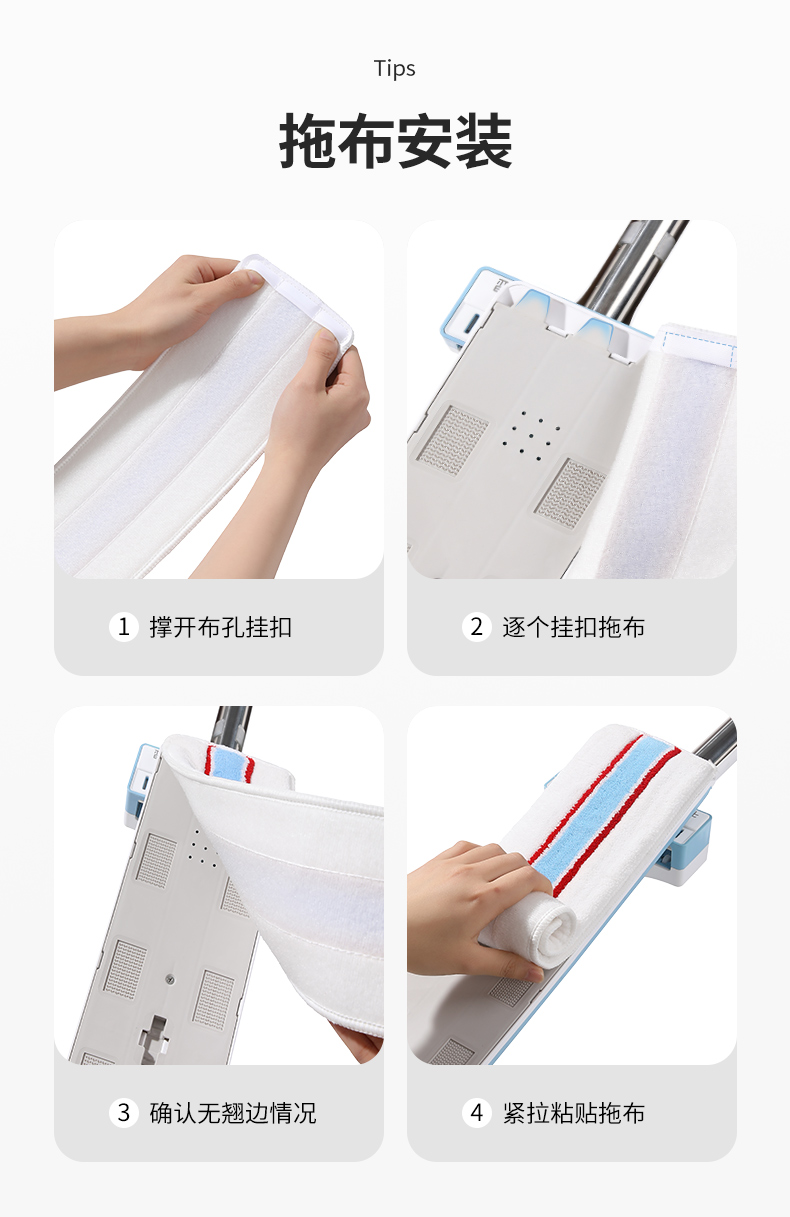 Tips

拖布安装

1 撑开布孔挂扣

2 逐个挂扣拖布

3 确认无翘边情况

4 紧拉粘贴拖布