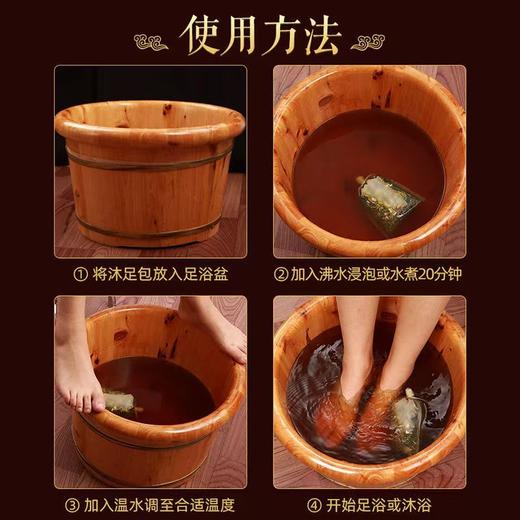 使用方法

① 将沐足包放入足浴盆

② 加入沸水浸泡或水煮20分钟

③ 加入温水调至合适温度

④ 开始足浴或沐浴