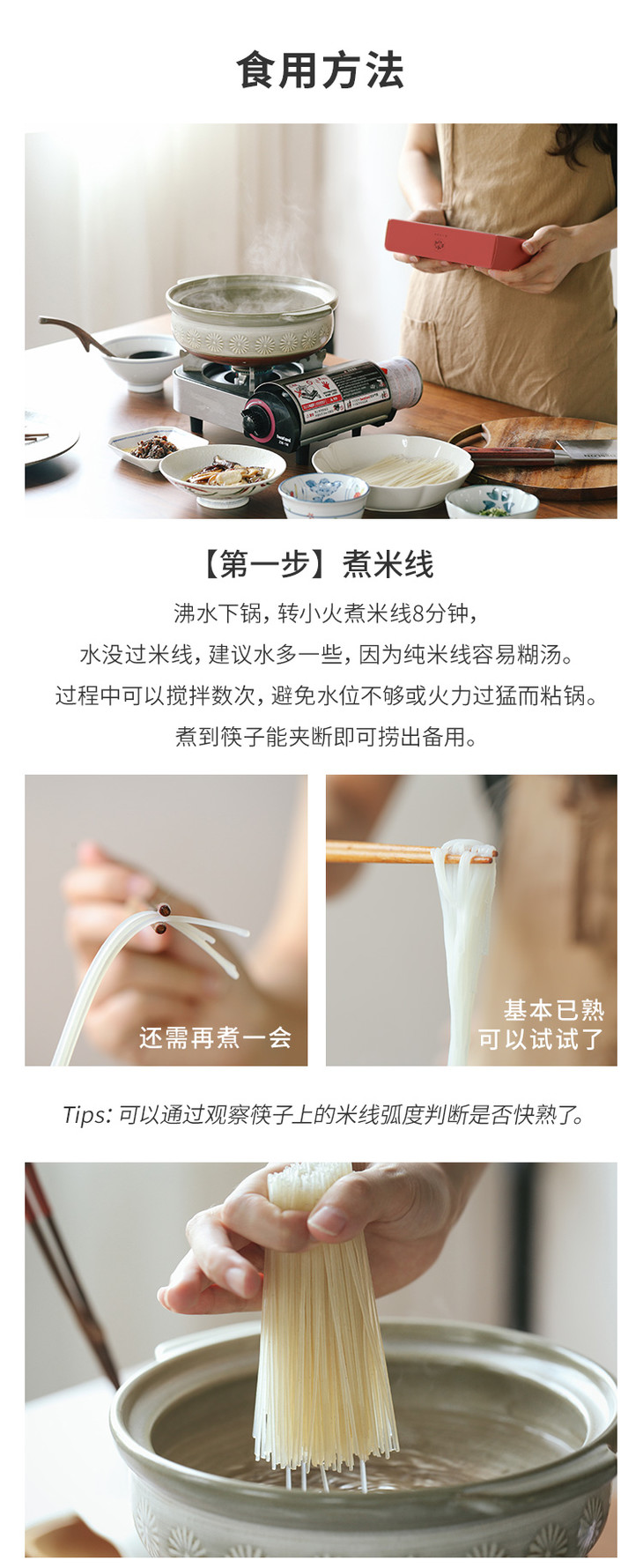 食用方法

【第一步】煮米线

沸水下锅，转小火煮米线8分钟，
水没过米线，建议水多一些，因为纯米线容易糊汤。
过程中可以搅拌数次，避免水位不够或火力过猛而粘锅。
煮到筷子能夹断即可捞出备用。

还需再煮一会

基本已熟
可以试试了

Tips: 可以通过观察筷子上的米线弧度判断是否快熟了。