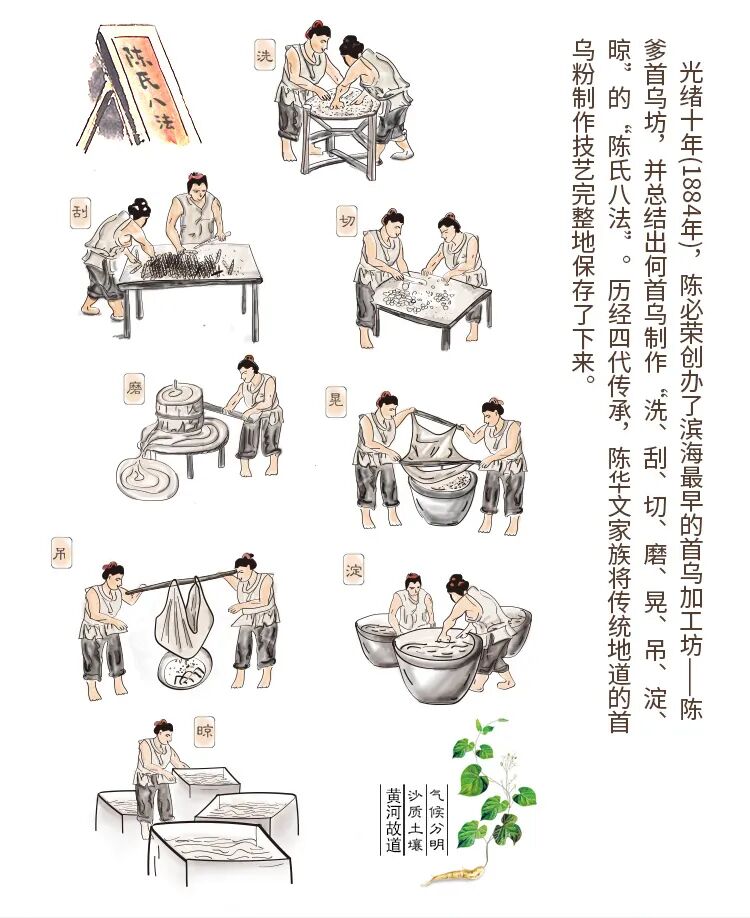 光绪十年(1884年)，陈必荣创办了滨海最早的首乌加工坊——陈爹首乌坊，并总结出何首乌制作“洗、刮、切、磨、晃、吊、淀、晾”的“陈氏八法”。历经四代传承，陈华文家族将传统地道的首乌粉制作技艺完整地保存了下来。

陈氏八法

洗

刮

切

磨

晃

吊

淀

晾

气候分明
沙质土壤
黄河故道