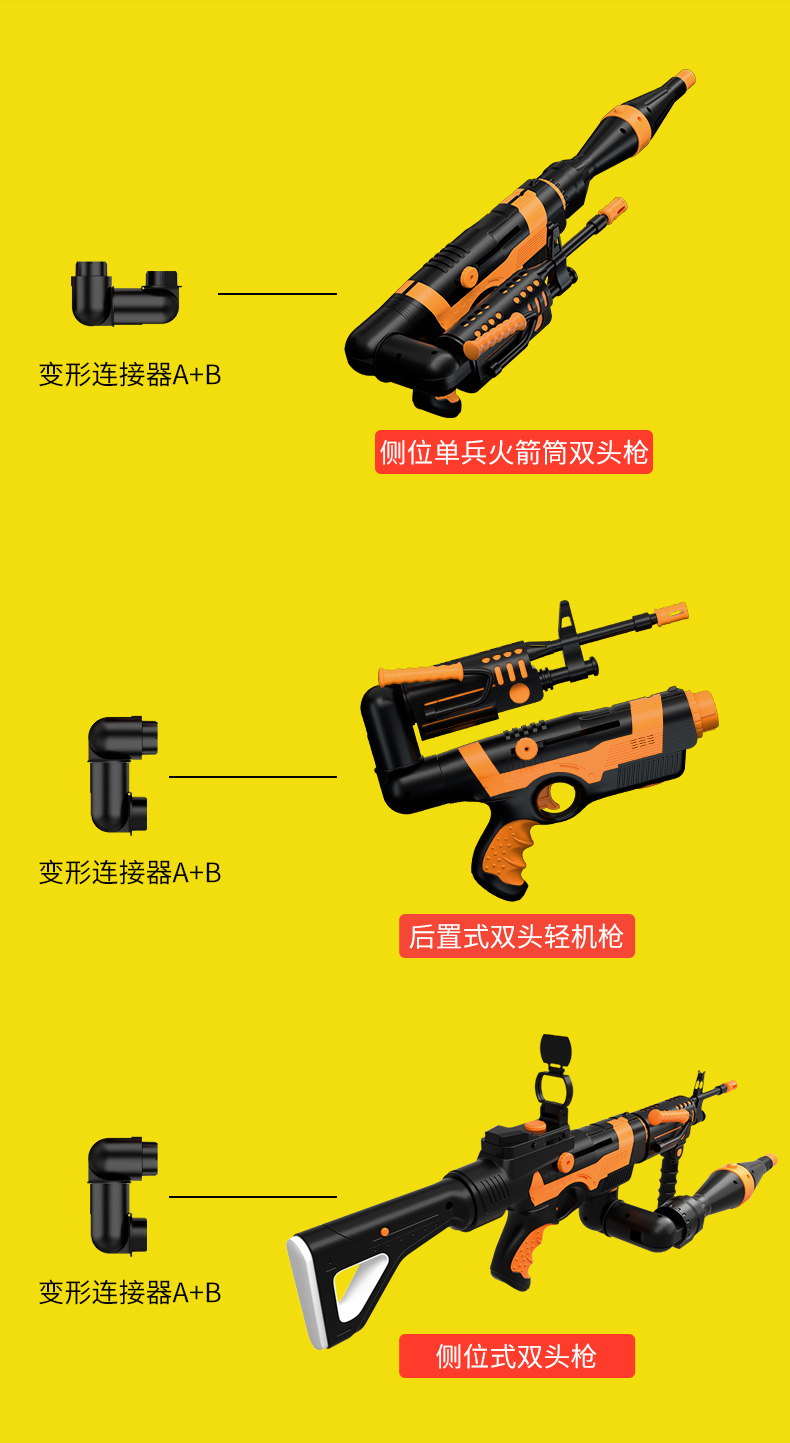 变形连接器A+B

侧位单兵火箭筒双头枪

变形连接器A+B

后置式双头轻机枪

变形连接器A+B

侧位式双头枪