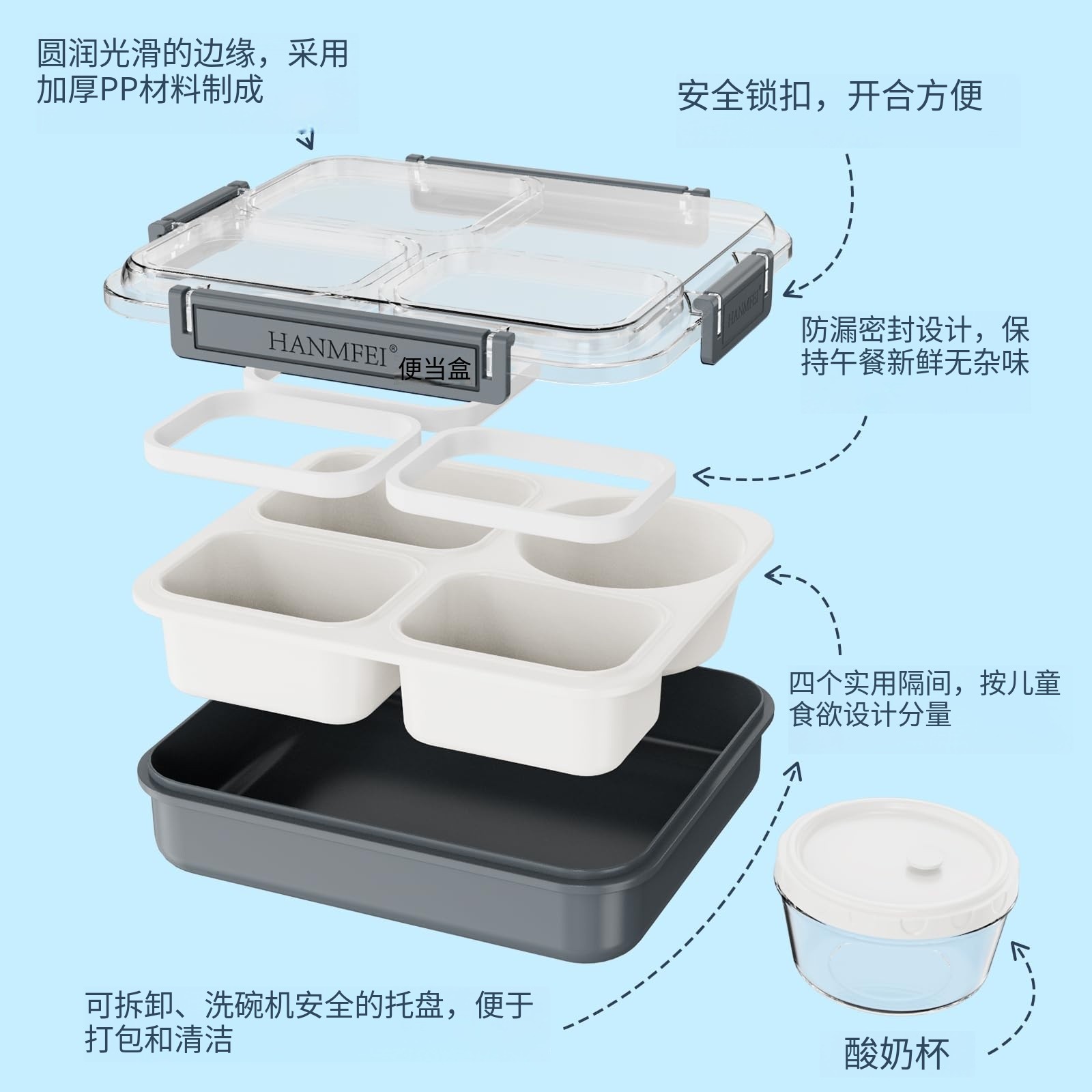 圆润光滑的边缘，采用加厚PP材料制成

安全锁扣，开合方便

HANMFEI® 便当盒

HANMFEI

防漏密封设计，保持午餐新鲜无杂味

四个实用隔间，按儿童食欲设计分量

可拆卸、洗碗机安全的托盘，便于打包和清洁

酸奶杯