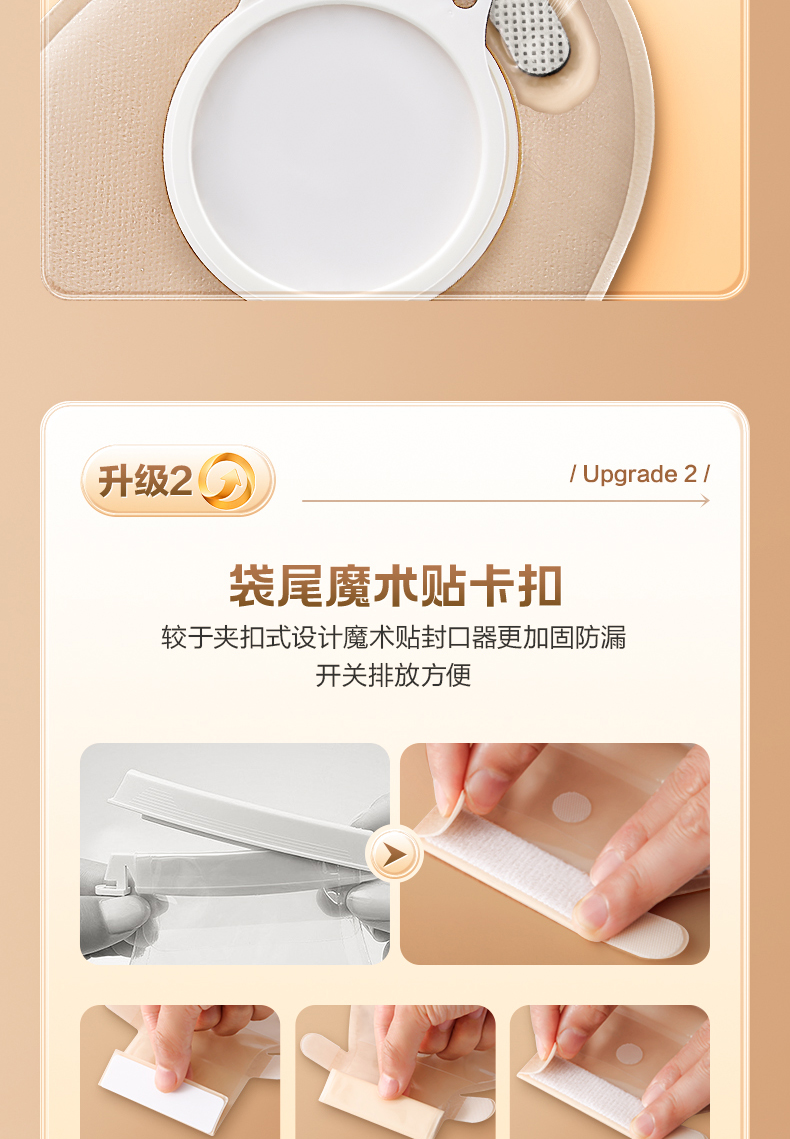 升级2

/ Upgrade 2 /

袋尾魔术贴卡扣

较于夹扣式设计魔术贴封口器更加固防漏
开关排放方便