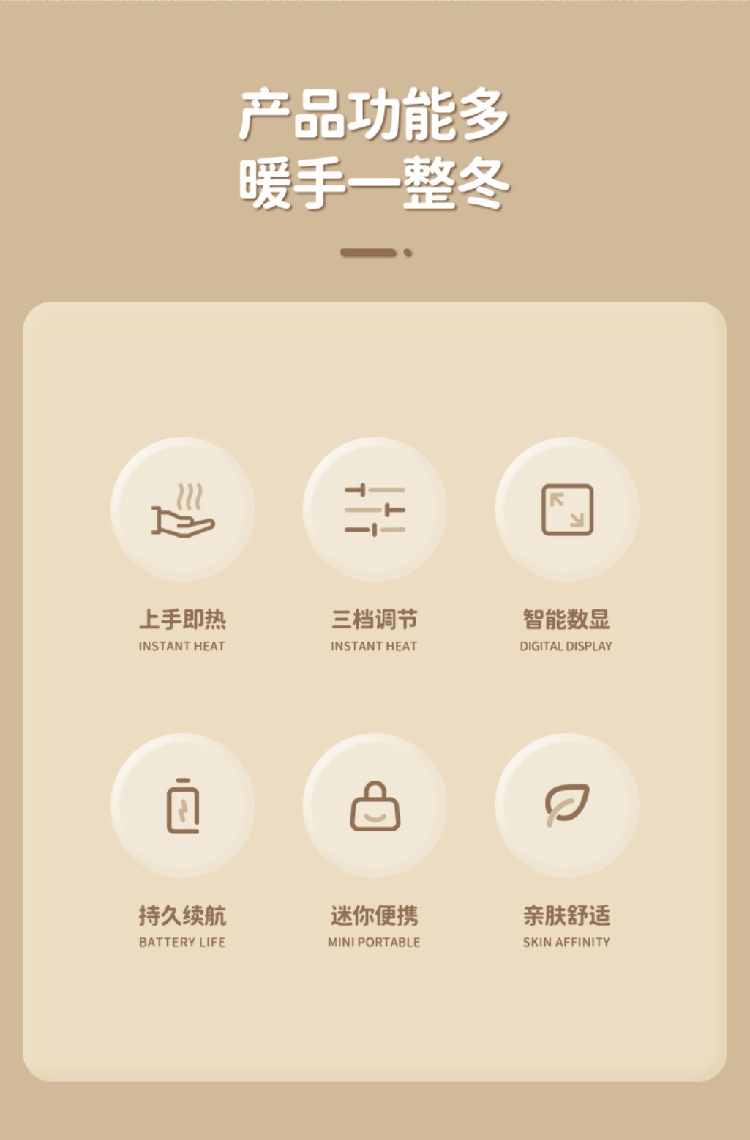 产品功能多
暖手一整冬

上手即热
INSTANT HEAT

三档调节
INSTANT HEAT

智能数显
DIGITAL DISPLAY

持久续航
BATTERY LIFE

迷你便携
MINI PORTABLE

亲肤舒适
SKIN AFFINITY