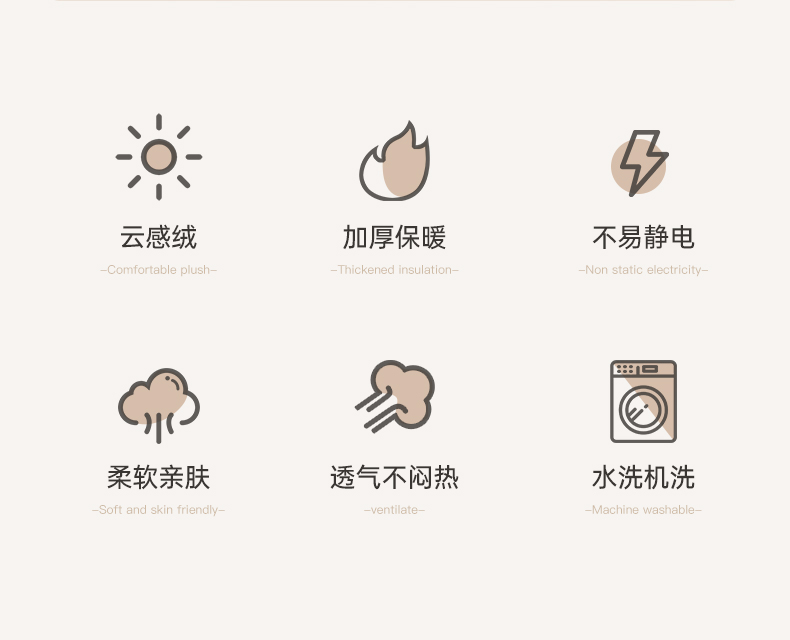 云感绒
–Comfortable plush–

加厚保暖
–Thickened insulation–

不易静电
–Non static electricity–

柔软亲肤
–Soft and skin friendly–

透气不闷热
–ventilate–

水洗机洗
–Machine washable–