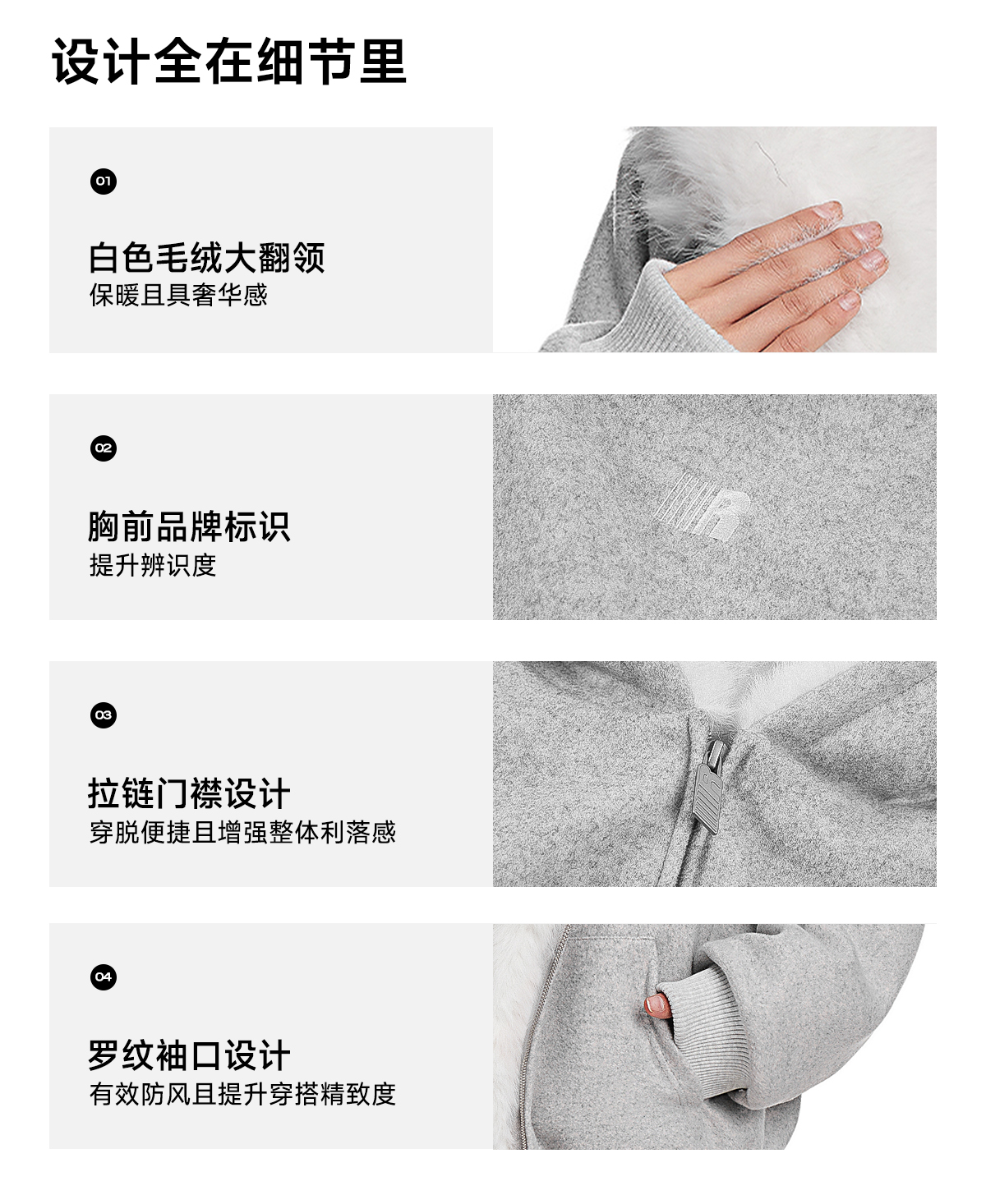 设计全在细节里

01

白色毛绒大翻领
保暖且具奢华感

02

胸前品牌标识
提升辨识度

03

拉链门襟设计
穿脱便捷且增强整体利落感

04

罗纹袖口设计
有效防风且提升穿搭精致度