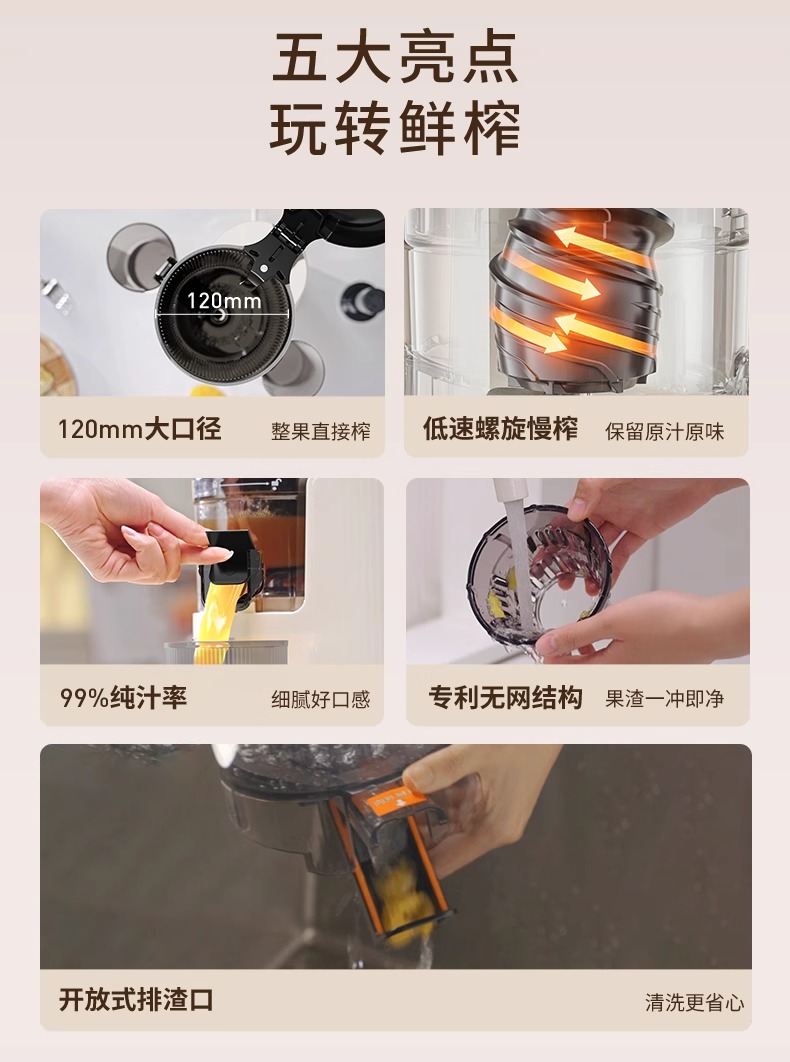 五大亮点
玩转鲜榨

120mm

120mm大口径 整果直接榨

低速螺旋慢榨 保留原汁原味

99%纯汁率 细腻好口感

专利无网结构 果渣一冲即净

开放式排渣口 清洗更省心