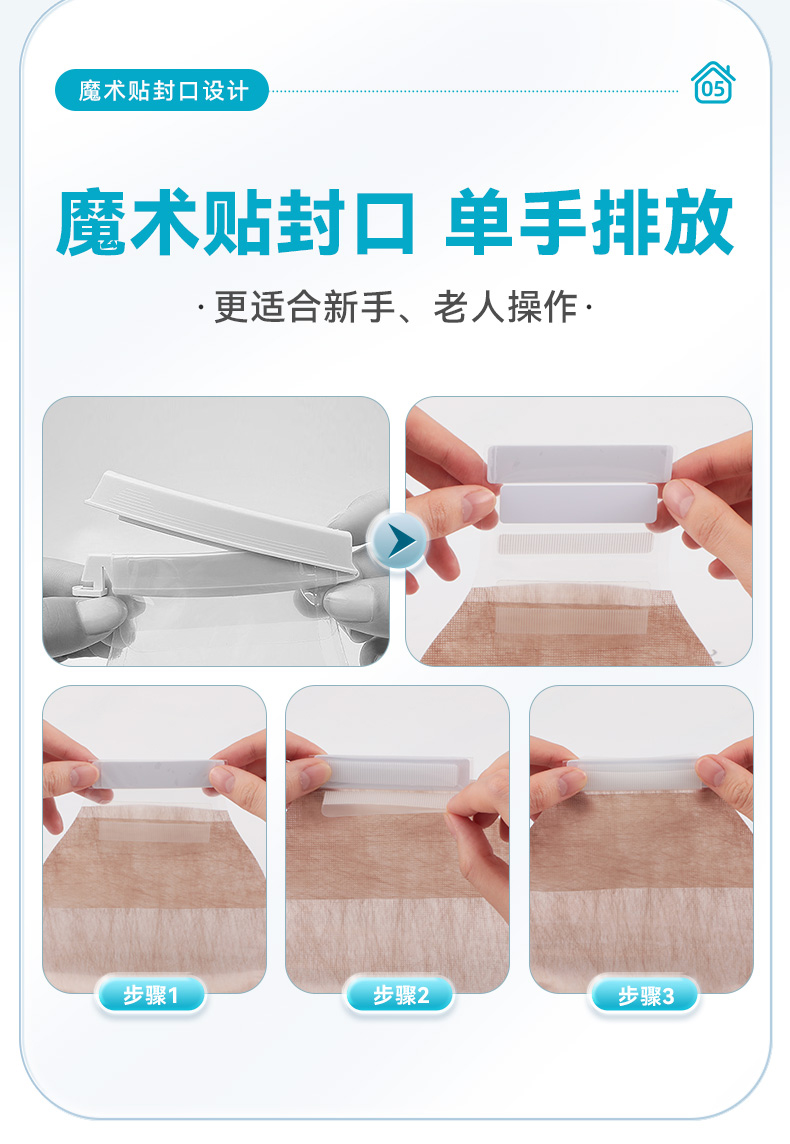 魔术贴封口设计

05

魔术贴封口 单手排放

·更适合新手、老人操作·

步骤1

步骤2

步骤3