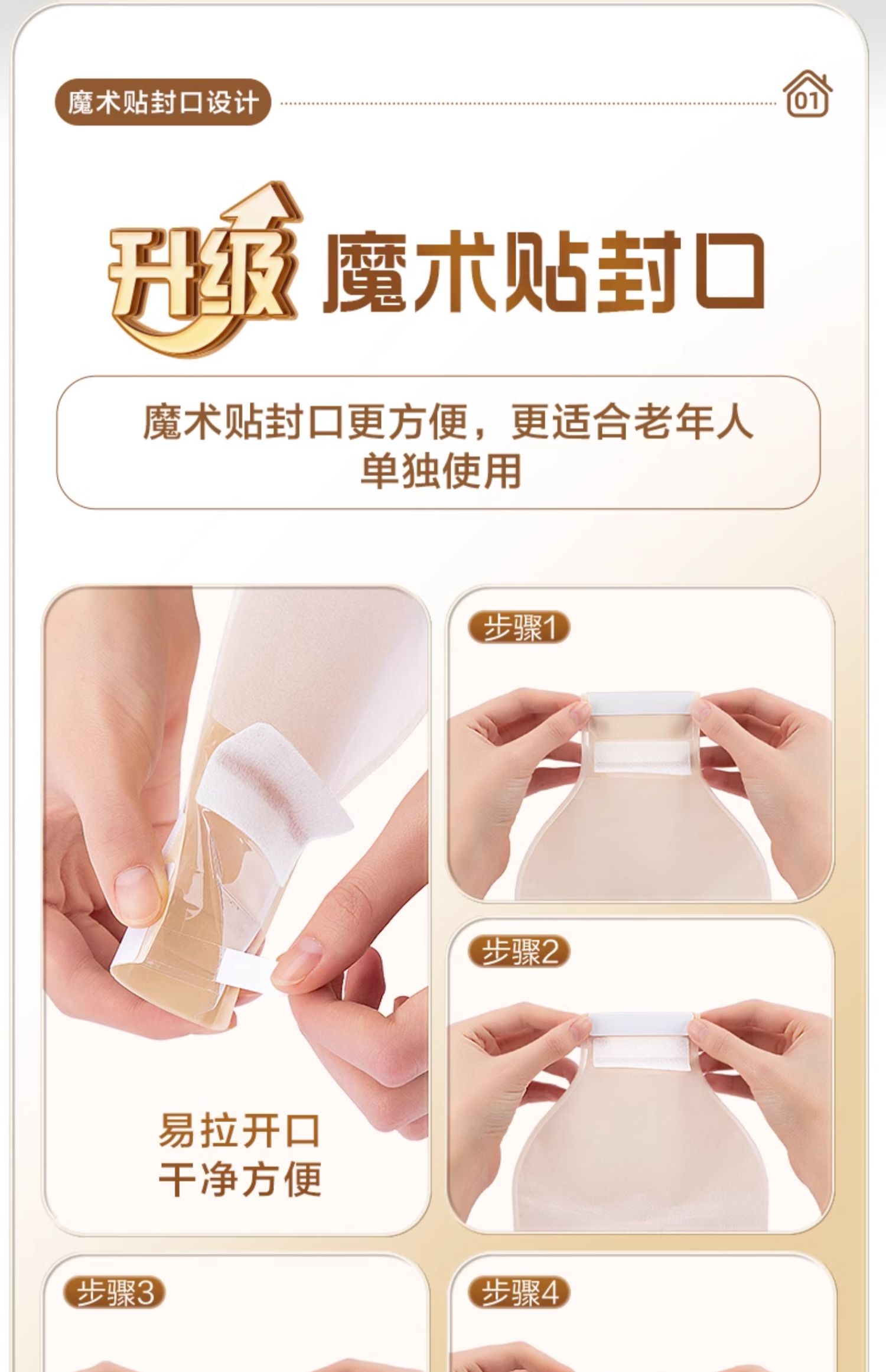 魔术贴封口设计

01

升级 魔术贴封口

魔术贴封口更方便，更适合老年人单独使用

易拉开口
干净方便

步骤1

步骤2

步骤3

步骤4