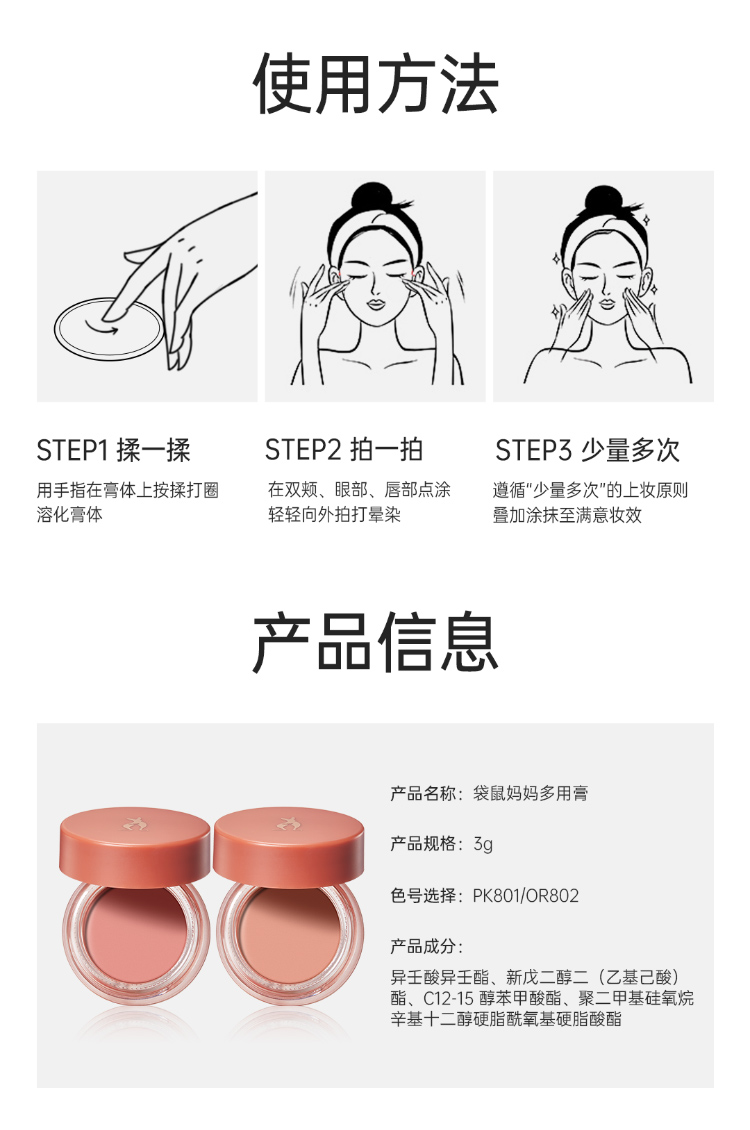 使用方法

STEP1 揉一揉
用手指在膏体上按揉打圈溶化膏体

STEP2 拍一拍
在双颊、眼部、唇部点涂轻轻向外拍打晕染

STEP3 少量多次
遵循"少量多次"的上妆原则叠加涂抹至满意妆效

产品信息

产品名称：袋鼠妈妈多用膏

产品规格：3g

色号选择：PK801/OR802

产品成分：
异壬酸异壬酯、新戊二醇二（乙基己酸）酯、C12-15 醇苯甲酸酯、聚二甲基硅氧烷辛基十二醇硬脂酰氧基硬脂酸酯