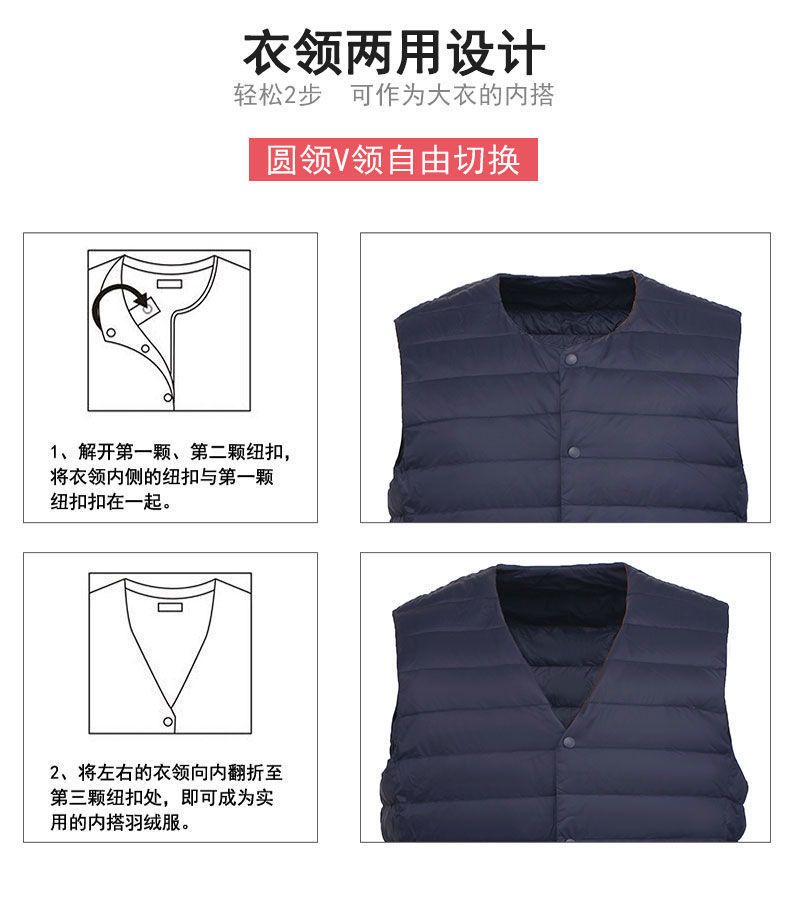 衣领两用设计

轻松2步　可作为大衣的内搭

圆领V领自由切换

1、解开第一颗、第二颗纽扣，将衣领内侧的纽扣与第一颗纽扣扣在一起。

2、将左右的衣领向内翻折至第三颗纽扣处，即可成为实用的内搭羽绒服。