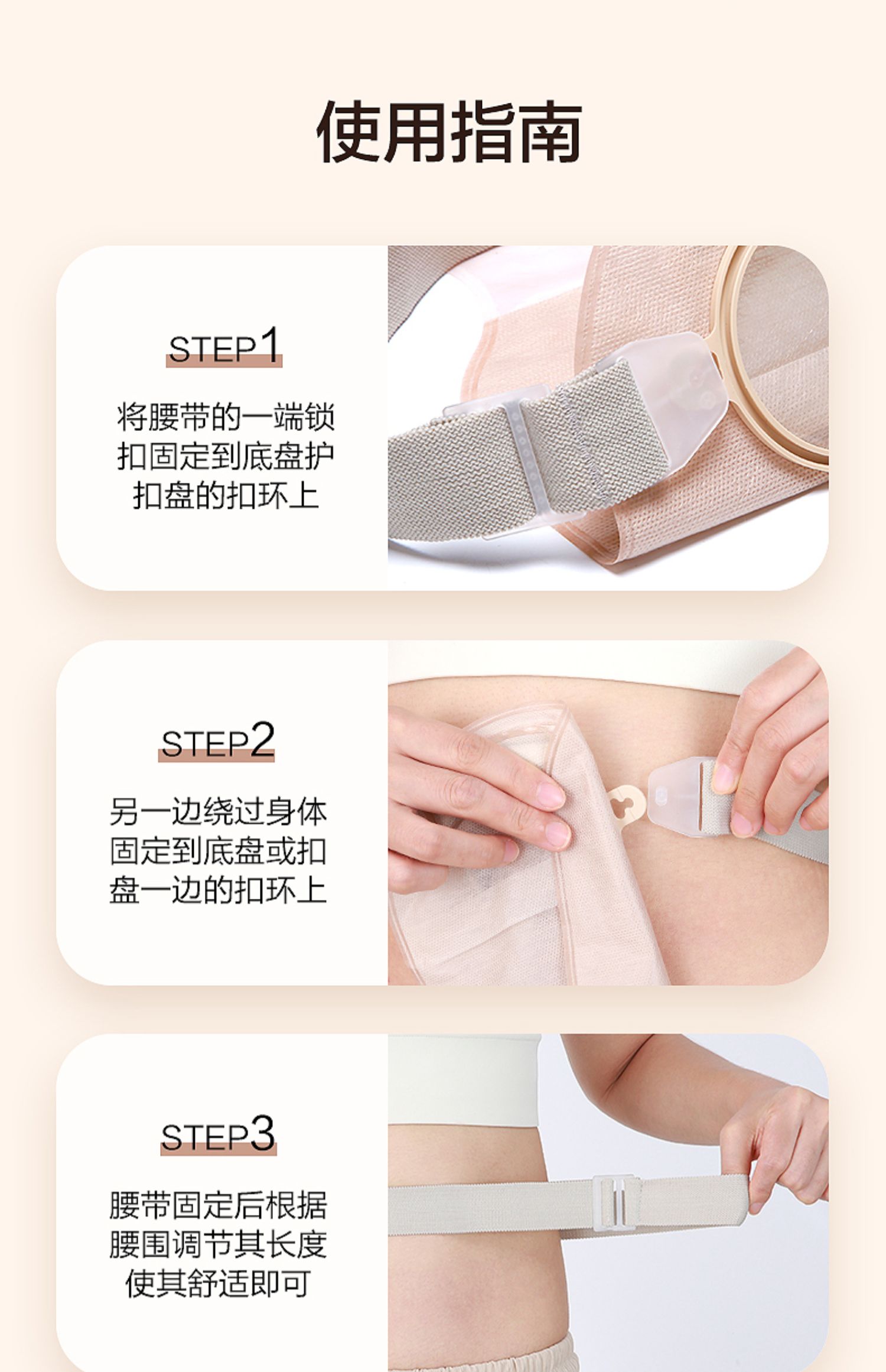 使用指南

STEP1

将腰带的一端锁扣固定到底盘护扣盘的扣环上

STEP2

另一边绕过身体固定到底盘或扣盘一边的扣环上

STEP3

腰带固定后根据腰围调节其长度使其舒适即可