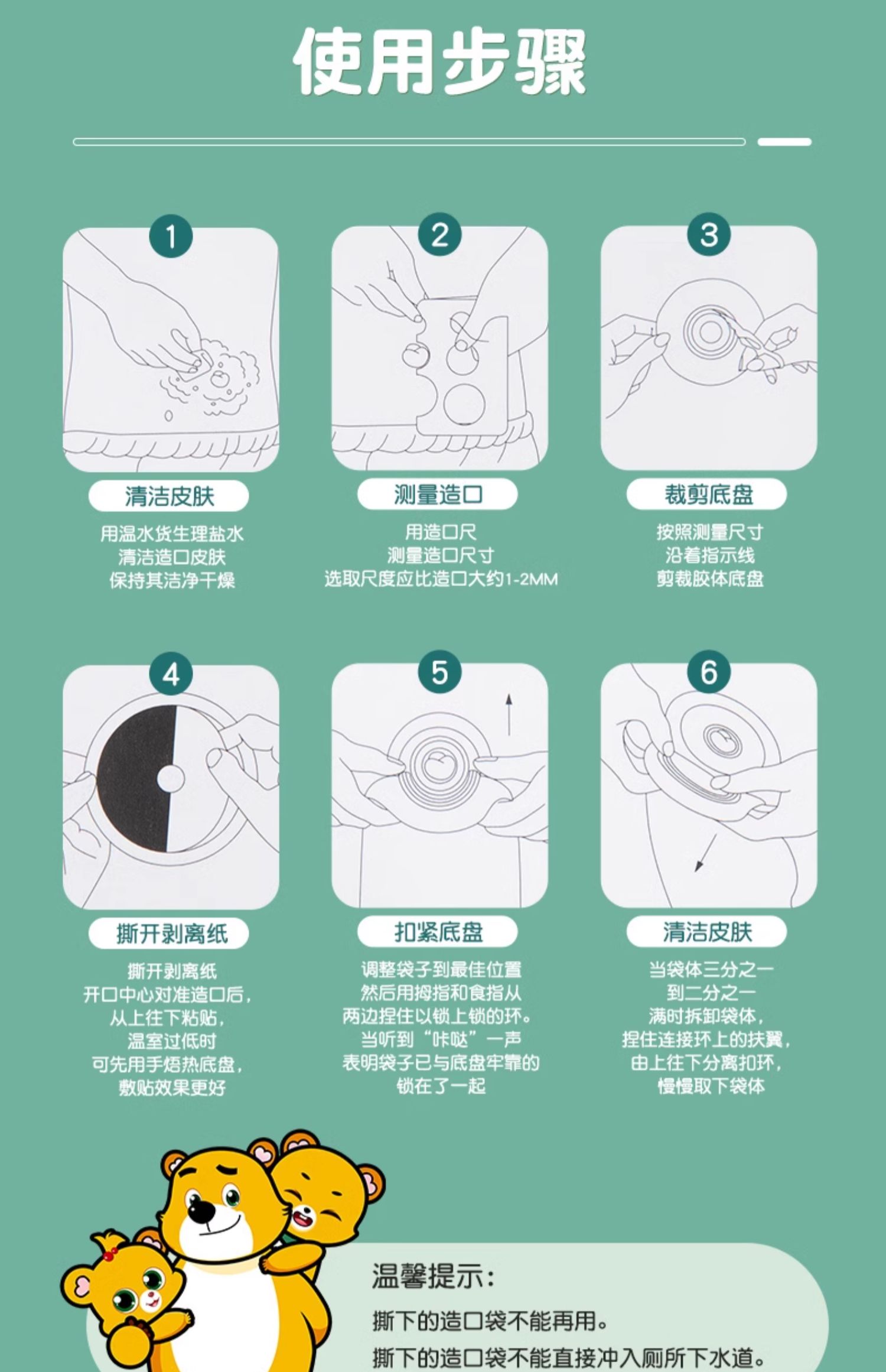 使用步骤

1
清洁皮肤
用温水货生理盐水
清洁造口皮肤
保持其洁净干燥

2
测量造口
用造口尺
测量造口尺寸
选取尺度应比造口大约1-2MM

3
裁剪底盘
按照测量尺寸
沿着指示线
剪裁胶体底盘

4
撕开剥离纸
撕开剥离纸
开口中心对准造口后，
从上往下粘贴，
温室过低时
可先用手焐热底盘，
敷贴效果更好

5
扣紧底盘
调整袋子到最佳位置
然后用拇指和食指从
两边捏住以锁上锁的环。
当听到“咔哒”一声
表明袋子已与底盘牢靠的
锁在了一起

6
清洁皮肤
当袋体三分之一
到二分之一
满时拆卸袋体，
捏住连接环上的扶翼，
由上往下分离扣环，
慢慢取下袋体

温馨提示：
撕下的造口袋不能再用。
撕下的造口袋不能直接冲入厕所下水道。