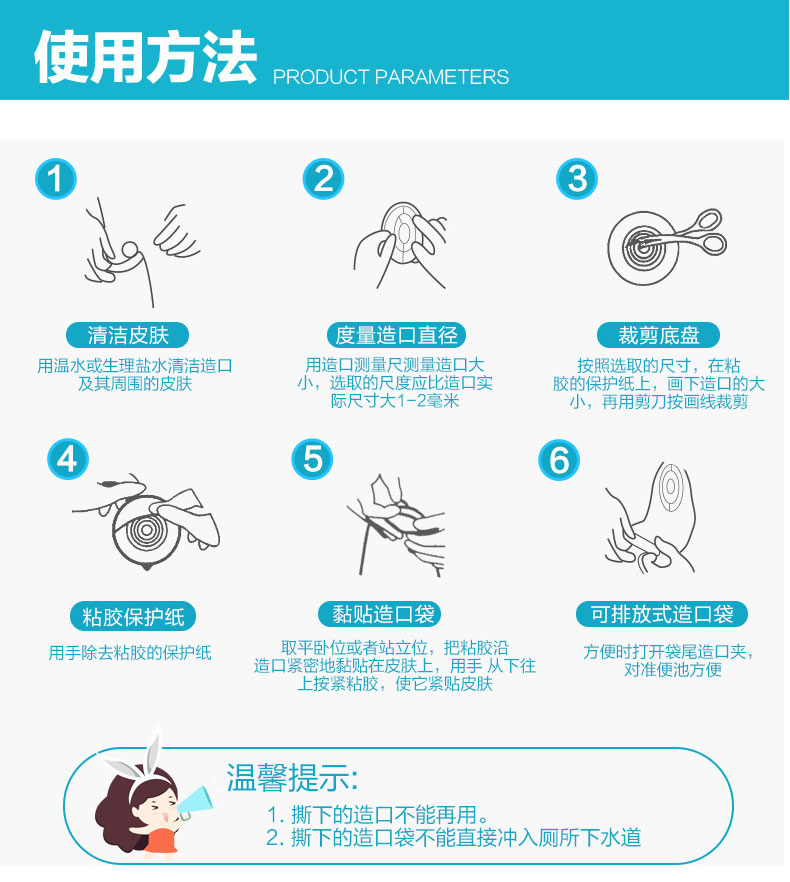 使用方法 PRODUCT PARAMETERS

1
清洁皮肤
用温水或生理盐水清洁造口及其周围的皮肤

2
度量造口直径
用造口测量尺测量造口大小，选取的尺度应比造口实际尺寸大1-2毫米

3
裁剪底盘
按照选取的尺寸，在粘胶的保护纸上，画下造口的大小，再用剪刀按画线裁剪

4
粘胶保护纸
用手除去粘胶的保护纸

5
黏贴造口袋
取平卧位或者站立位，把粘胶沿造口紧密地黏贴在皮肤上，用手 从下往上按紧粘胶，使它紧贴皮肤

6
可排放式造口袋
方便时打开袋尾造口夹，对准便池方便

温馨提示:
1. 撕下的造口不能再用。
2. 撕下的造口袋不能直接冲入厕所下水道