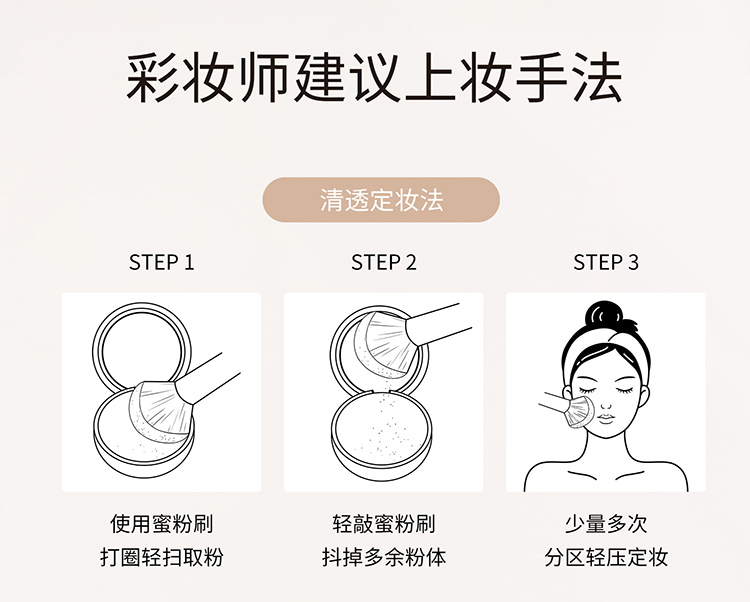 彩妆师建议上妆手法

清透定妆法

STEP 1

使用蜜粉刷
打圈轻扫取粉

STEP 2

轻敲蜜粉刷
抖掉多余粉体

STEP 3

少量多次
分区轻压定妆